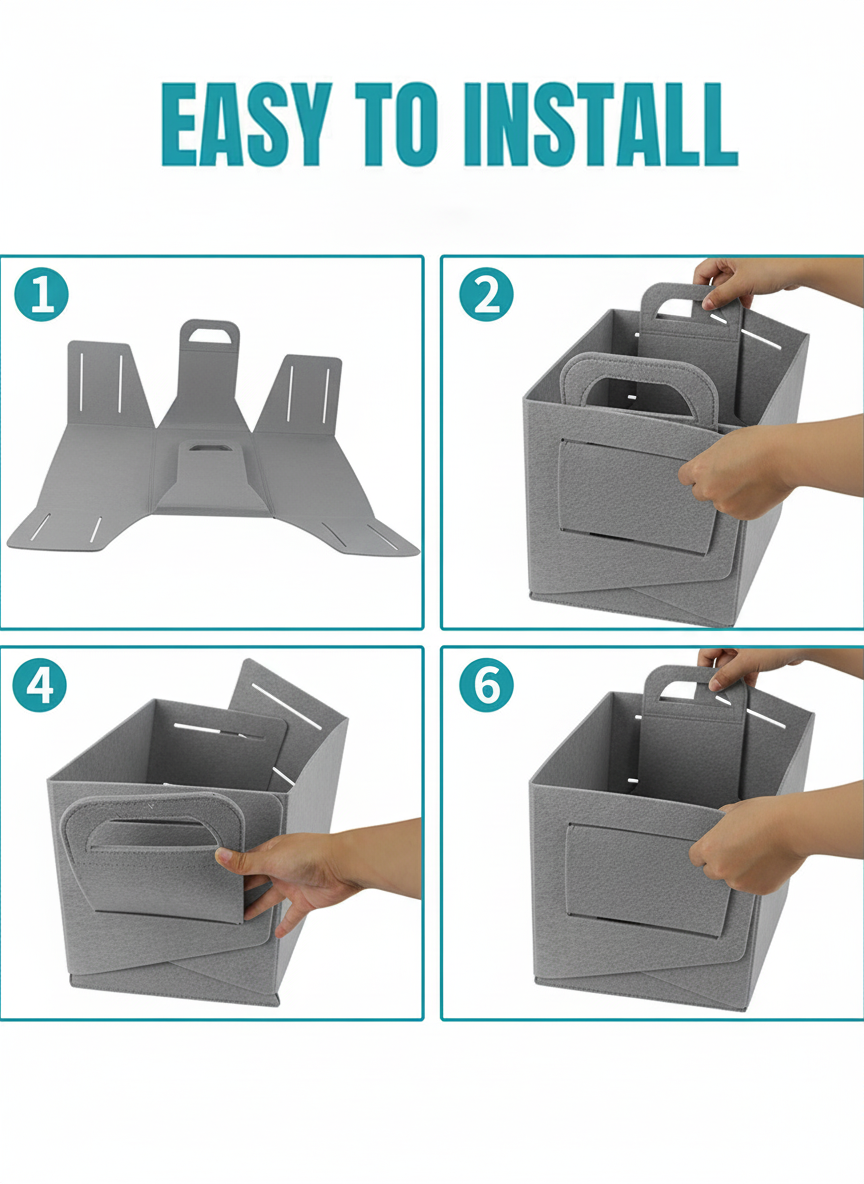 EASY TO INSTALL

1

2

4

6