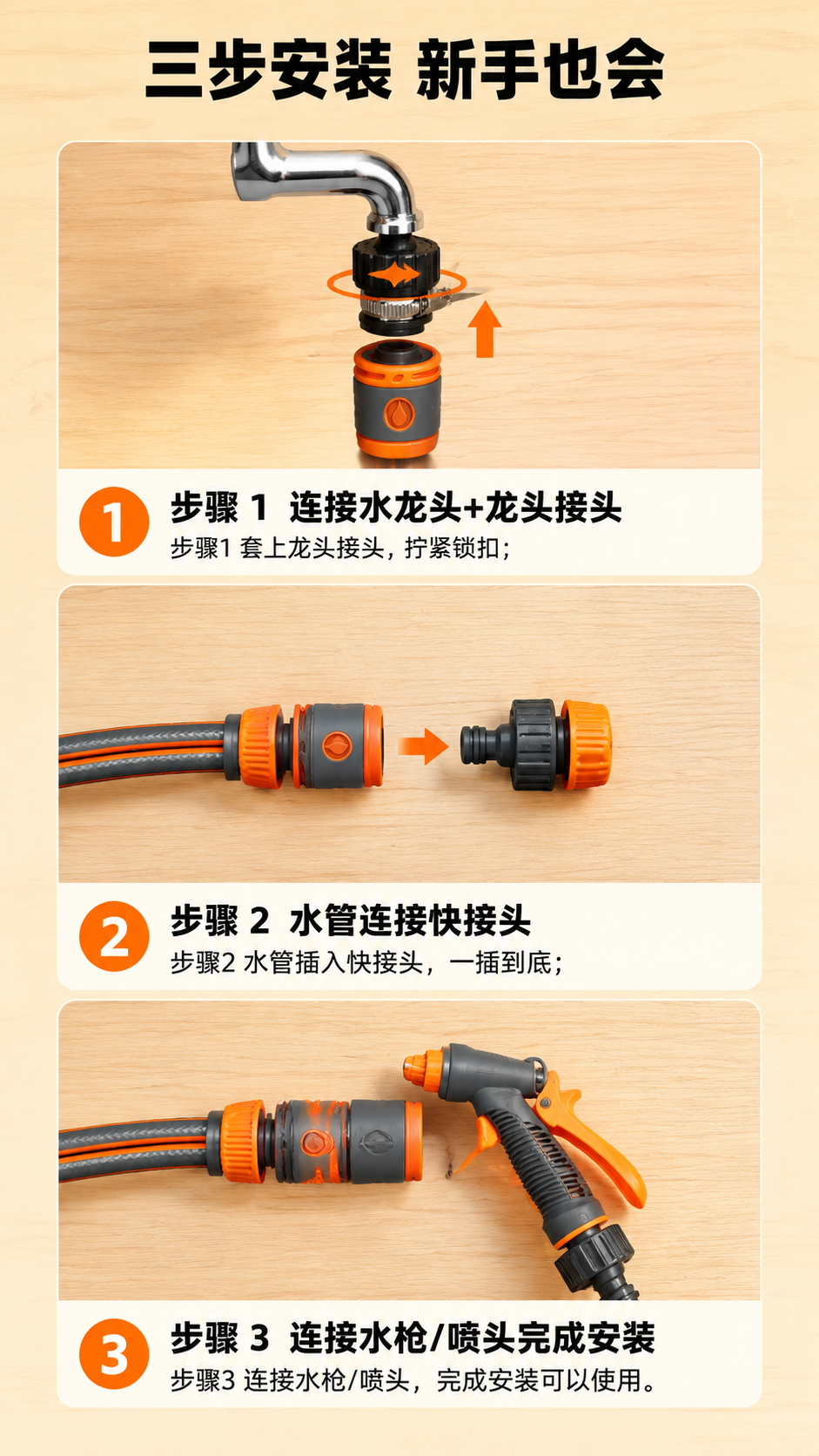 三步安装 新手也会

1
步骤 1 连接水龙头+龙头接头
步骤1 套上龙头接头，拧紧锁扣；

2
步骤 2 水管连接快接头
步骤2 水管插入快接头，一插到底；

3
步骤 3 连接水枪/喷头完成安装
步骤3 连接水枪/喷头，完成安装可以使用。