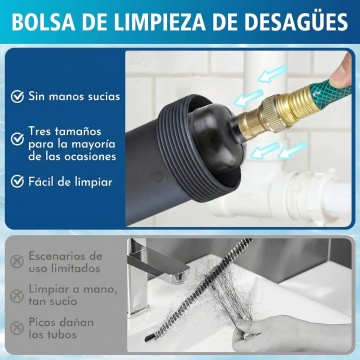 BOLSA DE LIMPIEZA DE DESAGÜES

Sin manos sucias

Tres tamaños para la mayoría de las ocasiones

Fácil de limpiar

Escenarios de uso limitados

Limpiar a mano, tan sucio

Picos dañan los tubos