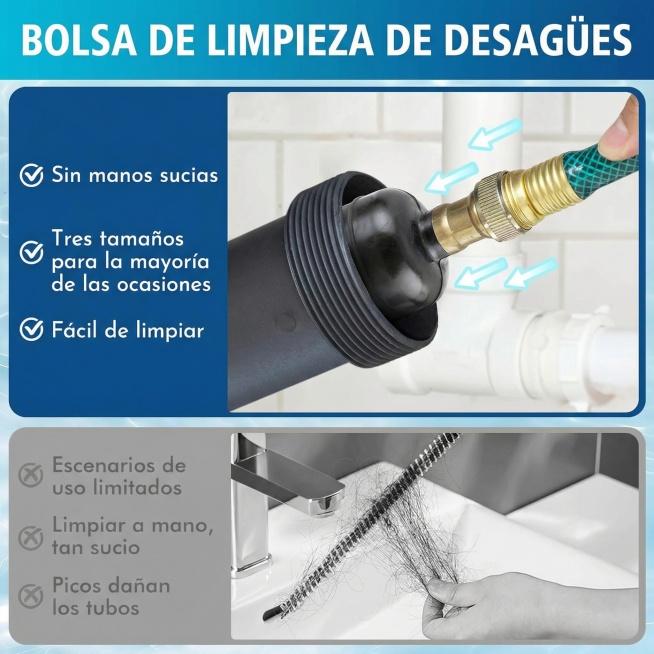 BOLSA DE LIMPIEZA DE DESAGÜES

Sin manos sucias

Tres tamaños para la mayoría de las ocasiones

Fácil de limpiar

Escenarios de uso limitados

Limpiar a mano, tan sucio

Picos dañan los tubos