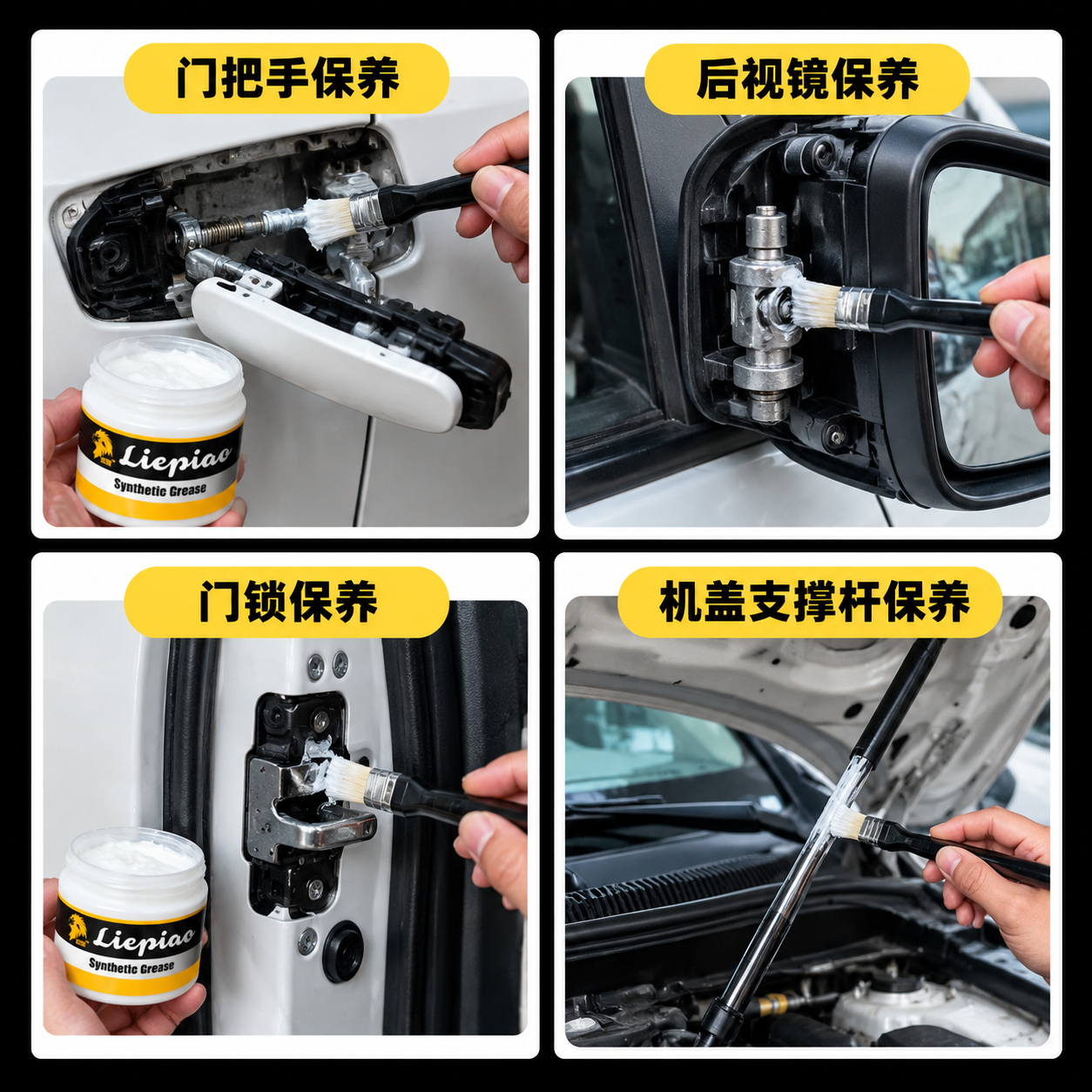 门把手保养

Liepiao
Synthetic Grease

后视镜保养

门锁保养

Liepiao
Synthetic Grease

机盖支撑杆保养