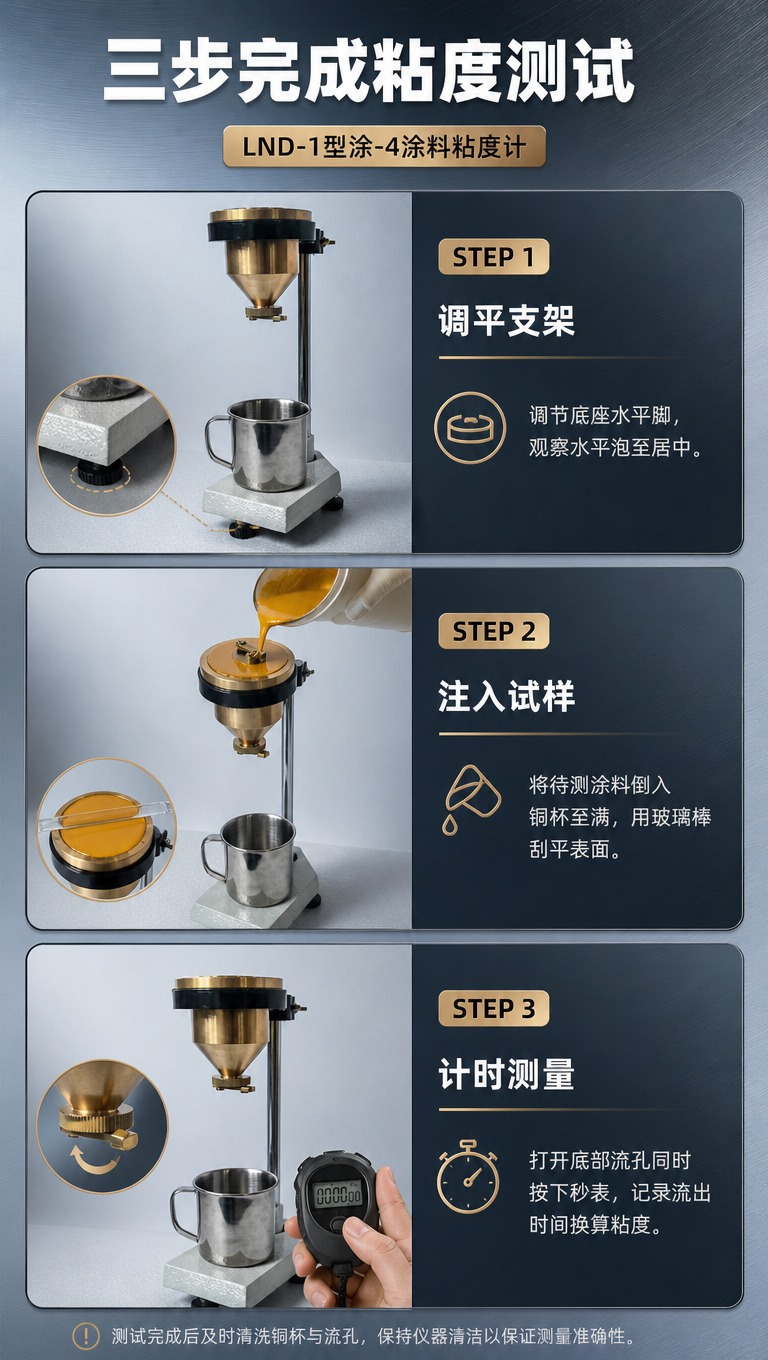 三步完成粘度测试

LND-1型涂-4涂料粘度计

STEP 1

调平支架

调节底座水平脚，观察水平泡至居中。

STEP 2

注入试样

将待测涂料倒入铜杯至满，用玻璃棒刮平表面。

STEP 3

计时测量

打开底部流孔同时按下秒表，记录流出时间换算粘度。

测试完成后及时清洗铜杯与流孔，保持仪器清洁以保证测量准确性。