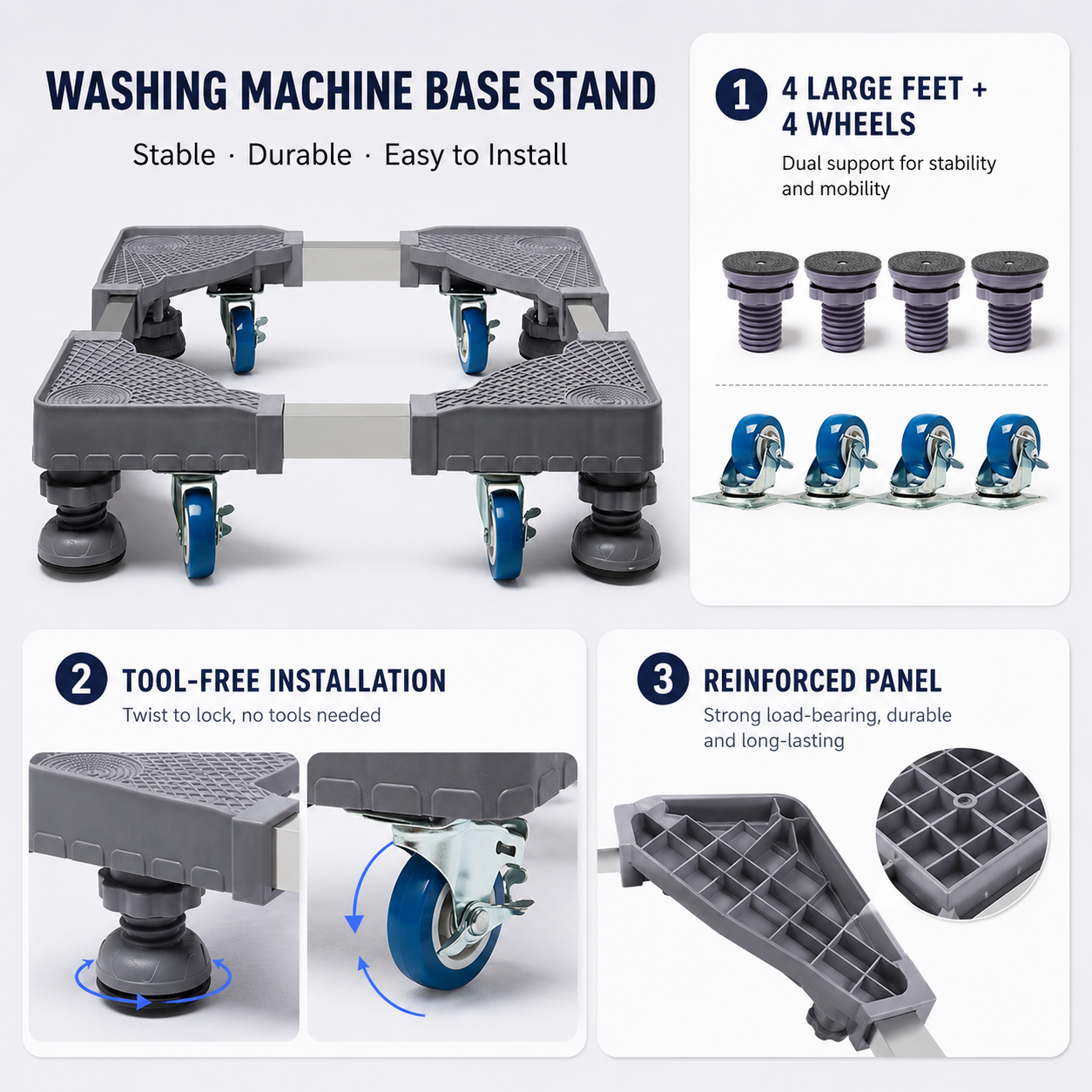 WASHING MACHINE BASE STAND

Stable · Durable · Easy to Install

1 4 LARGE FEET + 4 WHEELS

Dual support for stability and mobility

2 TOOL-FREE INSTALLATION

Twist to lock, no tools needed

3 REINFORCED PANEL

Strong load-bearing, durable and long-lasting