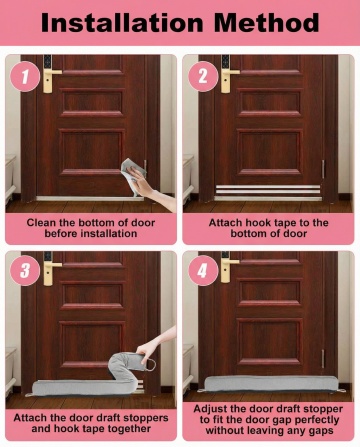 Installation Method

1

Clean the bottom of door before installation

2

Attach hook tape to the bottom of door

3

Attach the door draft stoppers and hook tape together

4

Adjust the door draft stopper to fit the door gap perfectly without leaving any gaps