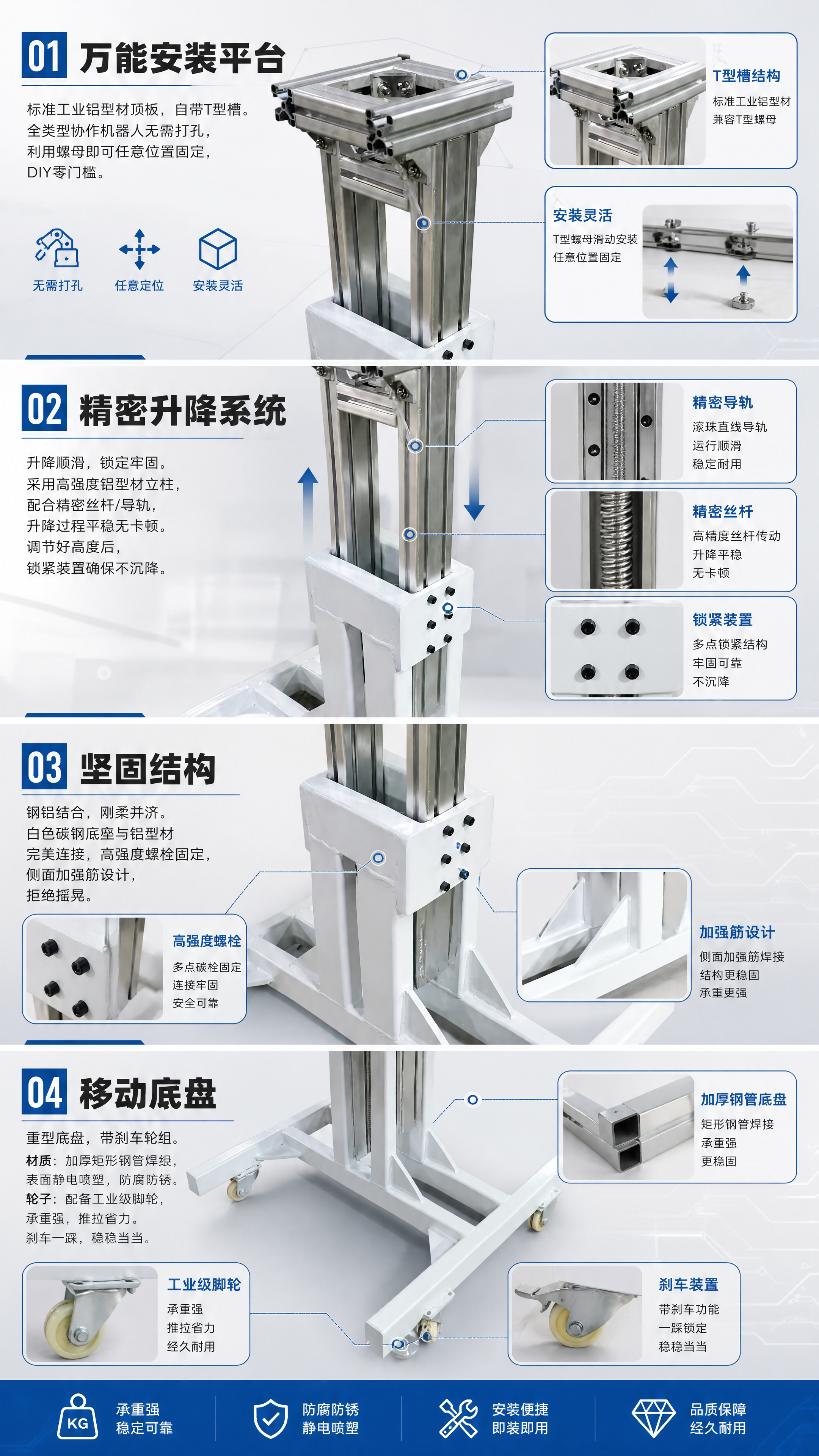 01 万能安装平台

标准工业铝型材顶板，自带T型槽。
全类型协作机器人无需打孔，
利用螺母即可任意位置固定，
DIY零门槛。

无需打孔　任意定位　安装灵活

T型槽结构
标准工业铝型材
兼容T型螺母

安装灵活
T型螺母滑动安装
任意位置固定

02 精密升降系统

升降顺滑，锁定牢固。
采用高强度铝型材立柱，
配合精密丝杆/导轨，
升降过程平稳无卡顿。
调节好高度后，
锁紧装置确保不沉降。

精密导轨
滚珠直线导轨
运行顺滑
稳定耐用

精密丝杆
高精度丝杆传动
升降平稳
无卡顿

锁紧装置
多点锁紧结构
牢固可靠
不沉降

03 坚固结构

钢铝结合，刚柔并济。
白色碳钢底座与铝型材
完美连接，高强度螺栓固定，
侧面加强筋设计，
拒绝摇晃。

高强度螺栓
多点碳栓固定
连接牢固
安全可靠

加强筋设计
侧面加强筋焊接
结构更稳固
承重更强

04 移动底盘

重型底盘，带刹车轮组。
材质：加厚矩形钢管焊组，
表面静电喷塑，防腐防锈。
轮子：配备工业级脚轮，
承重强，推拉省力。
刹车一踩，稳稳当当。

加厚钢管底盘
矩形钢管焊接
承重强
更稳固

工业级脚轮
承重强
推拉省力
经久耐用

刹车装置
带刹车功能
一踩锁定
稳稳当当

KG
承重强
稳定可靠

防腐防锈
静电喷塑

安装便捷
即装即用

品质保障
经久耐用