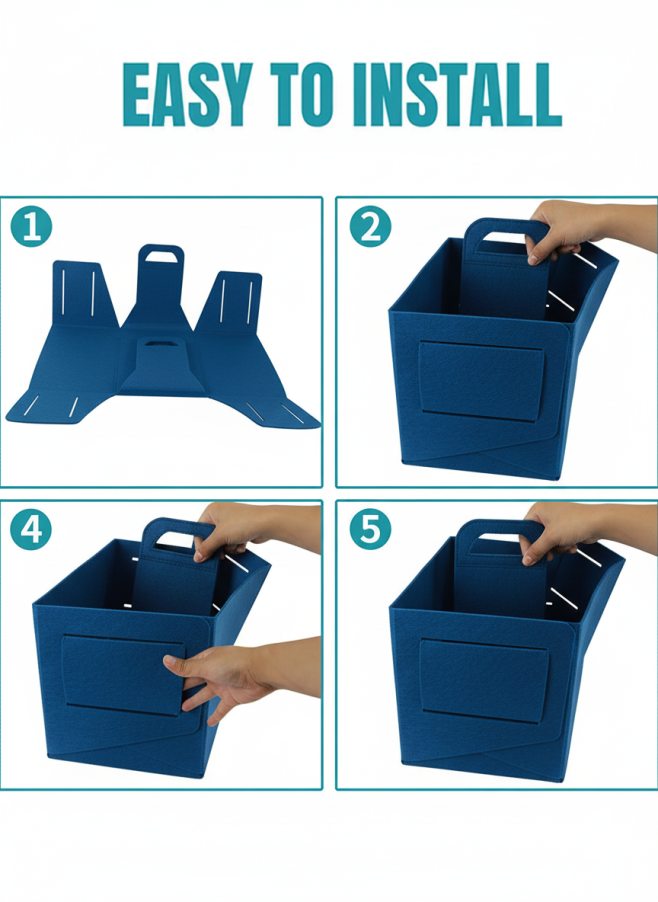 EASY TO INSTALL

1

2

4

5