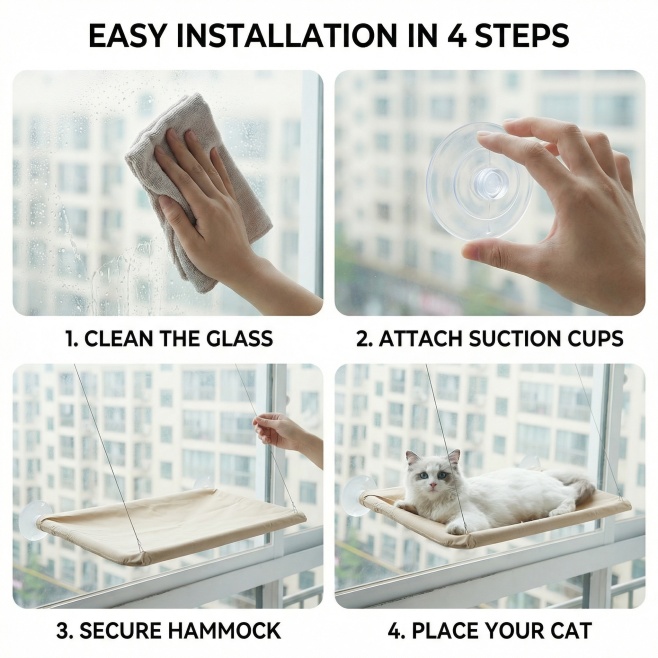 EASY INSTALLATION IN 4 STEPS

1. CLEAN THE GLASS

2. ATTACH SUCTION CUPS

3. SECURE HAMMOCK

4. PLACE YOUR CAT