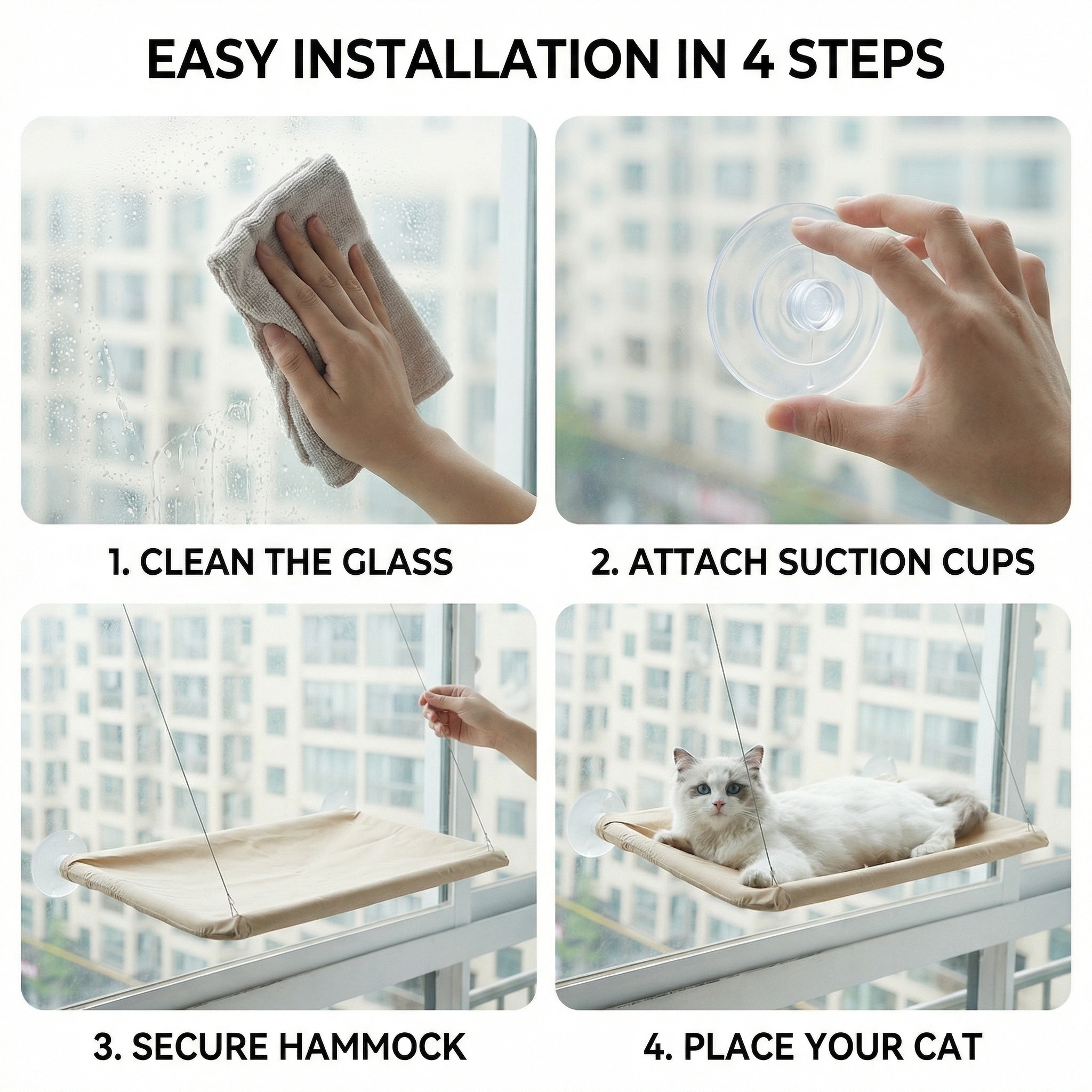 EASY INSTALLATION IN 4 STEPS

1. CLEAN THE GLASS

2. ATTACH SUCTION CUPS

3. SECURE HAMMOCK

4. PLACE YOUR CAT