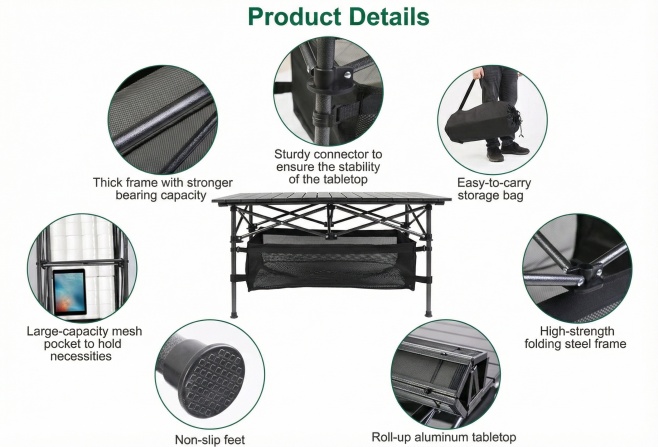 Product Details

Thick frame with stronger bearing capacity

Sturdy connector to ensure the stability of the tabletop

Easy-to-carry storage bag

Large-capacity mesh pocket to hold necessities

High-strength folding steel frame

Non-slip feet

Roll-up aluminum tabletop