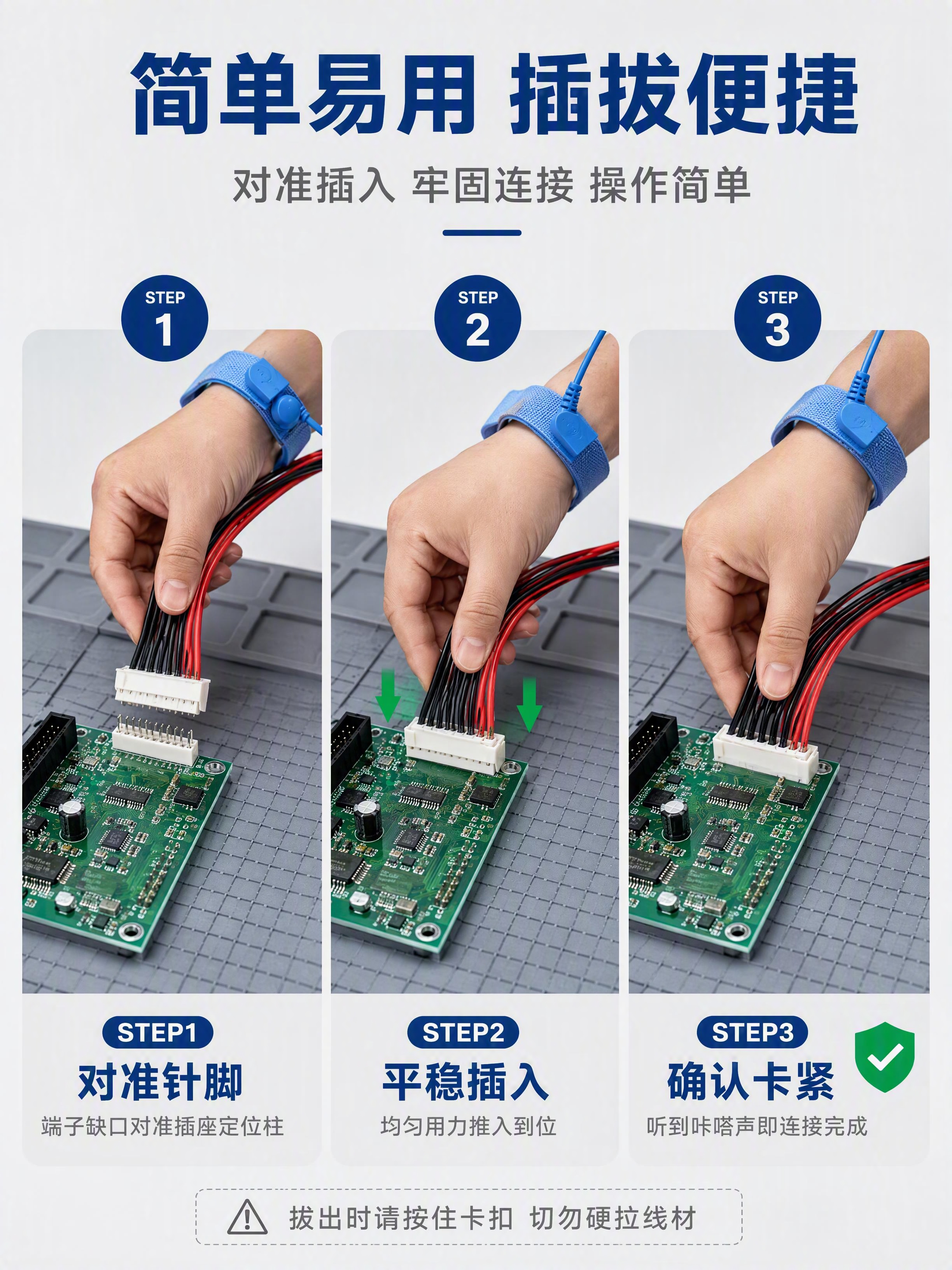 简单易用 插拔便捷

对准插入 牢固连接 操作简单

STEP
1

STEP
2

STEP
3

STEP1
对准针脚
端子缺口对准插座定位柱

STEP2
平稳插入
均匀用力推入到位

STEP3
确认卡紧
听到咔嗒声即连接完成

拔出时请按住卡扣 切勿硬拉线材