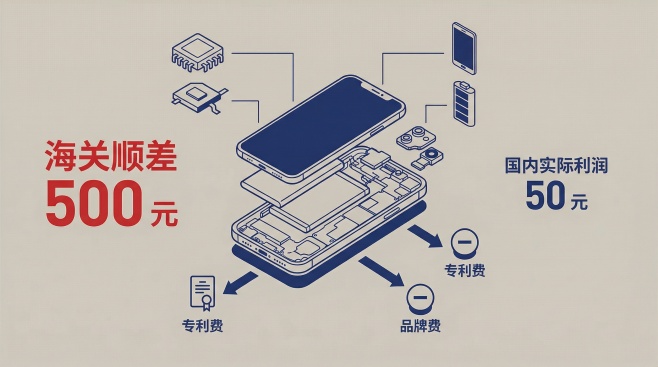 海关顺差
500元

国内实际利润
50元

专利费

专利费

品牌费