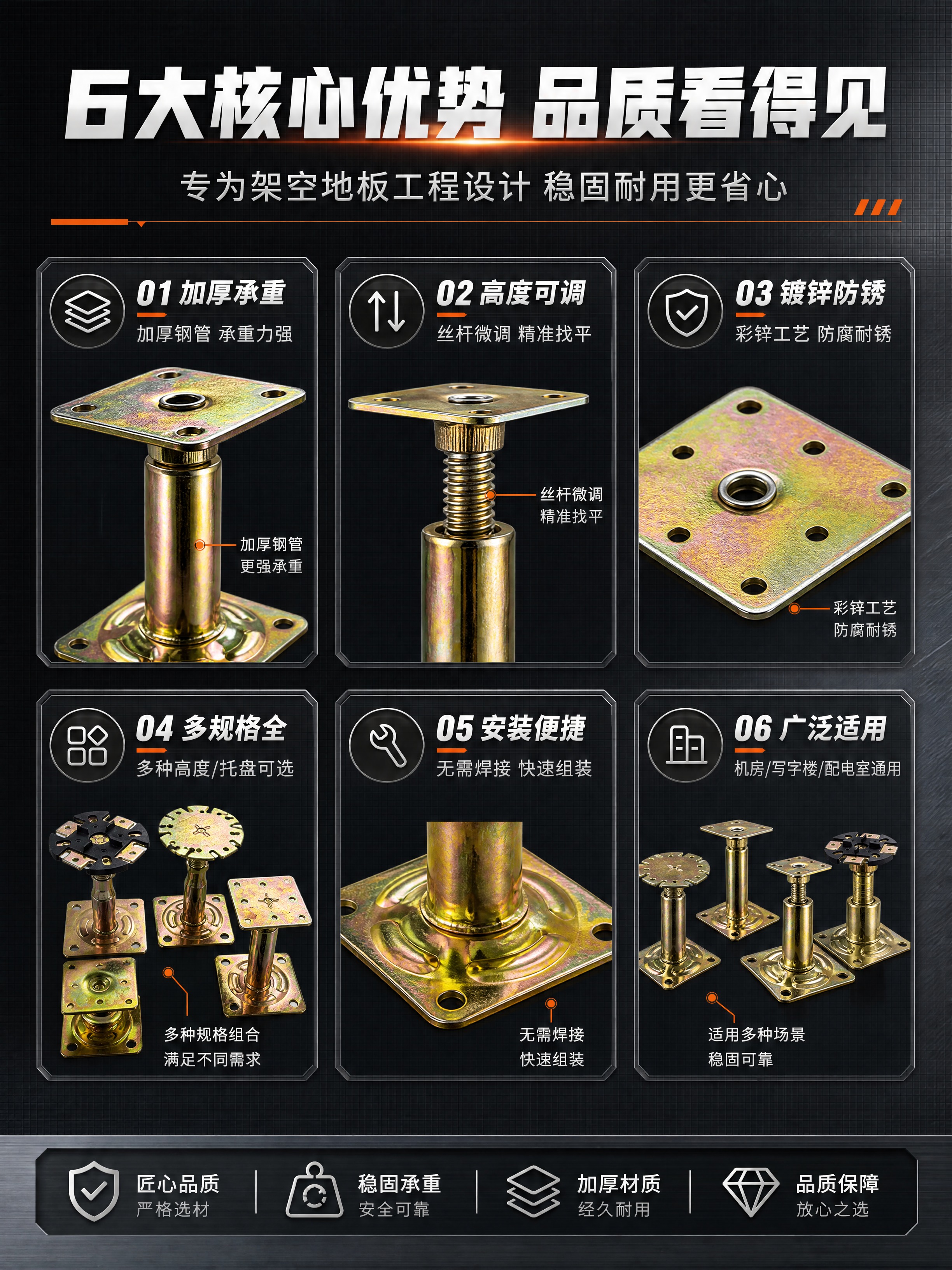 6大核心优势 品质看得见

专为架空地板工程设计 稳固耐用更省心

01 加厚承重
加厚钢管 承重力强
加厚钢管
更强承重

02 高度可调
丝杆微调 精准找平
丝杆微调
精准找平

03 镀锌防锈
彩锌工艺 防腐耐锈
彩锌工艺
防腐耐锈

04 多规格全
多种高度/托盘可选
多种规格组合
满足不同需求

05 安装便捷
无需焊接 快速组装
无需焊接
快速组装

06 广泛适用
机房/写字楼/配电室通用
适用多种场景
稳固可靠

匠心品质
严格选材

稳固承重
安全可靠

加厚材质
经久耐用

品质保障
放心之选