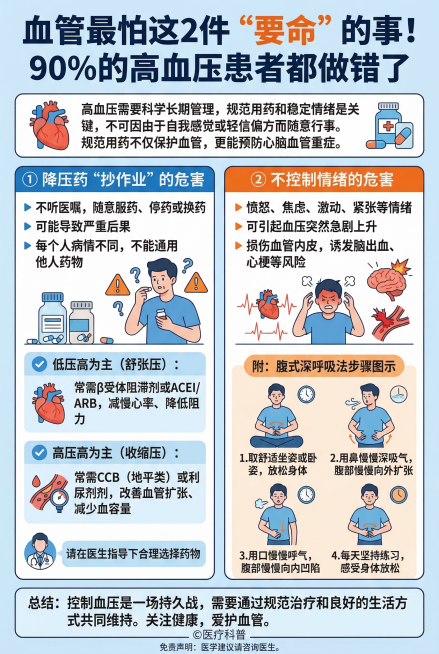 血管最怕这2件“要命”的事！
90%的高血压患者都做错了

高血压需要科学长期管理，规范用药和稳定情绪是关键，不可因由于自我感觉或轻信偏方而随意行事。规范用药不仅保护血管，更能预防心脑血管重症。

① 降压药“抄作业”的危害

▶ 不听医嘱，随意服药、停药或换药
▶ 可能导致严重后果
▶ 每个人病情不同，不能通用他人药物

低压高为主（舒张压）：

常需β受体阻滞剂或ACEI/ARB，减慢心率、降低阻力

高压高为主（收缩压）：

常需CCB（地平类）或利尿剂剂，改善血管扩张、减少血容量

请在医生指导下合理选择药物

② 不控制情绪的危害

▶ 愤怒、焦虑、激动、紧张等情绪
▶ 可引起血压突然急剧上升
▶ 损伤血管内皮，诱发脑出血、心梗等风险

附：腹式深呼吸法步骤图示

1.取舒适坐姿或卧姿，放松身体

2.用鼻慢慢深吸气，腹部慢慢向外扩张

3.用口慢慢呼气，腹部慢慢向内凹陷

4.每天坚持练习，感受身体放松

总结：控制血压是一场持久战，需要通过规范治疗和良好的生活方式共同维持。关注健康，爱护血管。

©医疗科普

免责声明：医学建议请咨询医生。