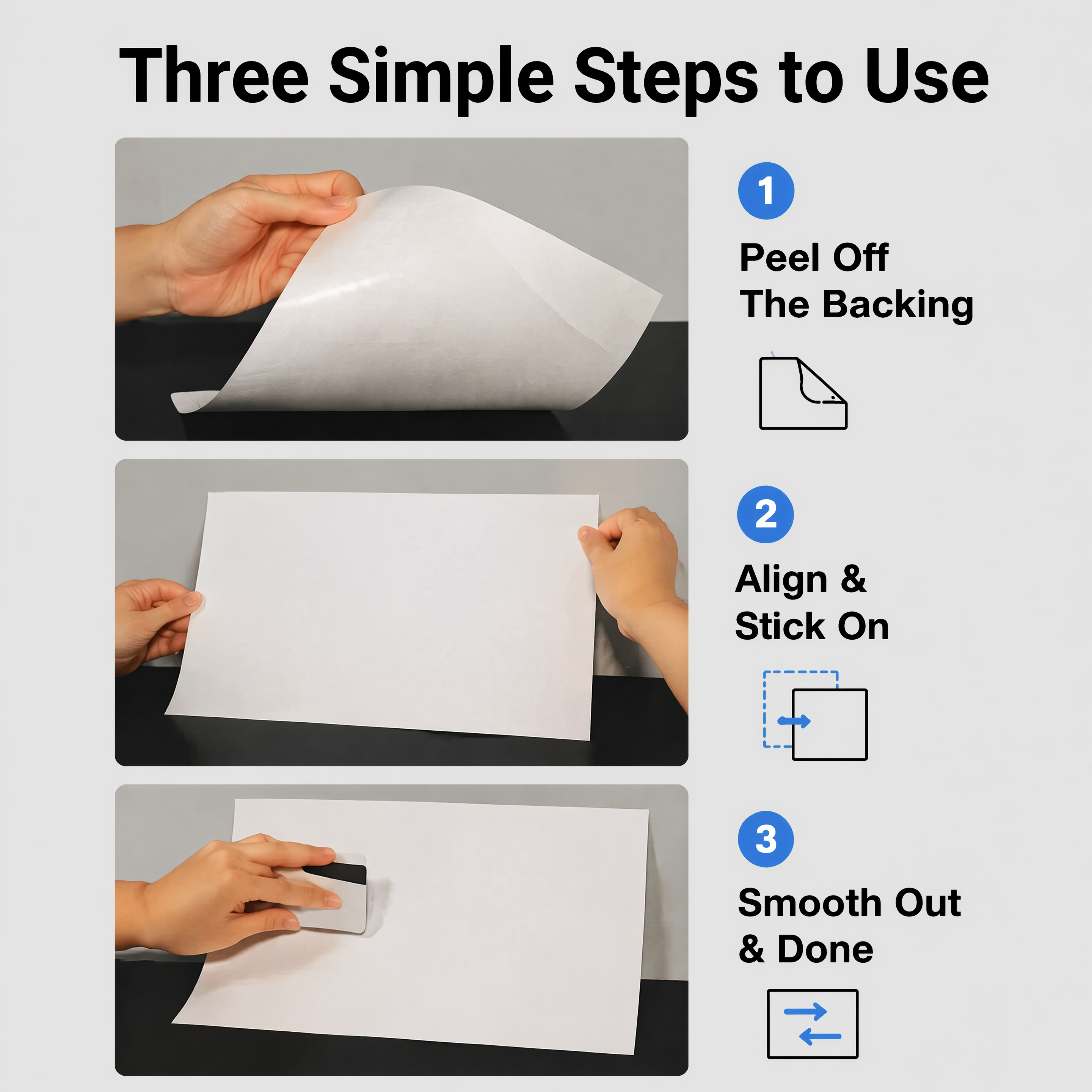 Three Simple Steps to Use

1

Peel Off
The Backing

2

Align &
Stick On

3

Smooth Out
& Done