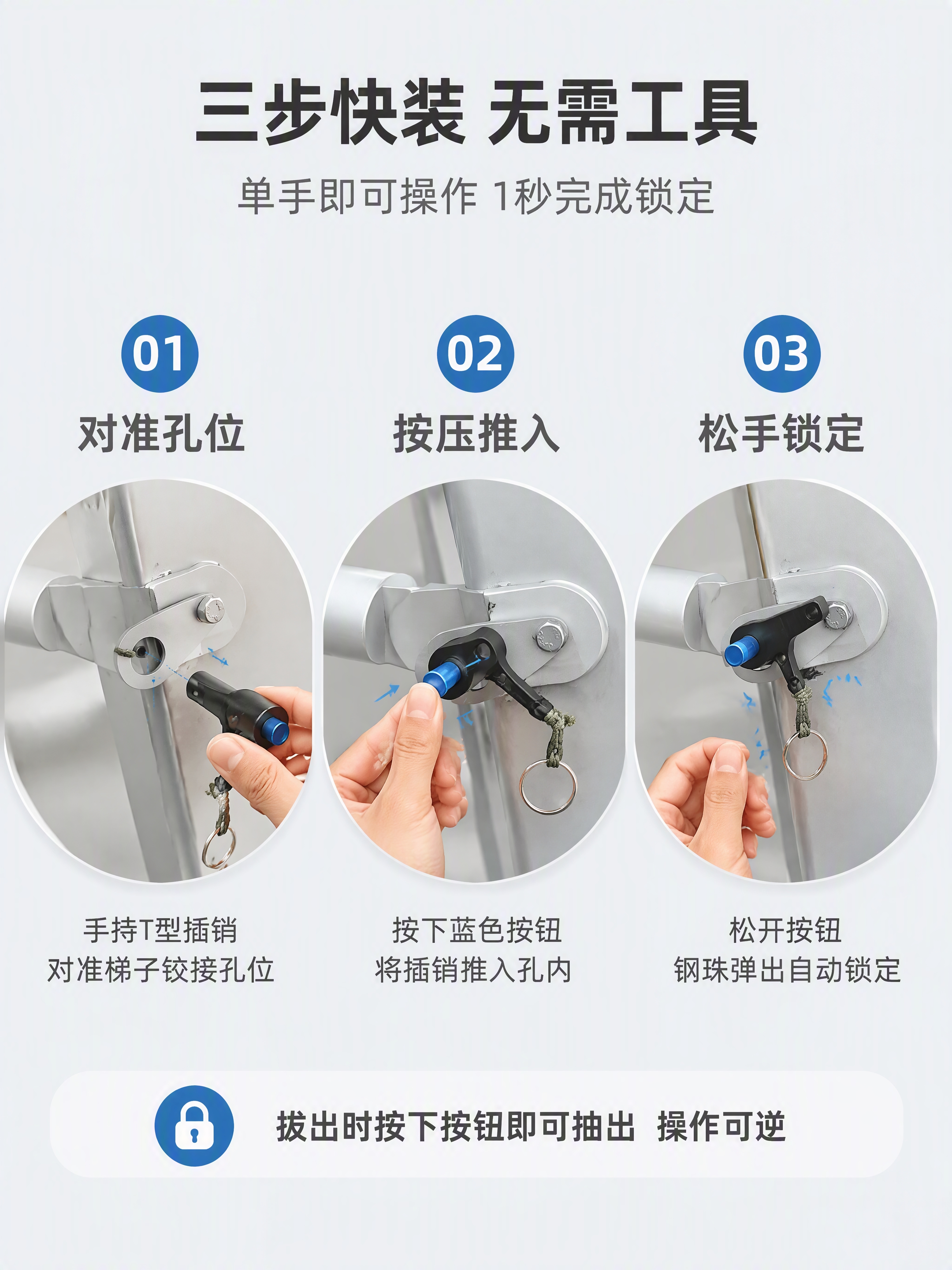 三步快装 无需工具

单手即可操作 1秒完成锁定

01

对准孔位

手持T型插销
对准梯子铰接孔位

02

按压推入

按下蓝色按钮
将插销推入孔内

03

松手锁定

松开按钮
钢珠弹出自动锁定

拔出时按下按钮即可抽出 操作可逆