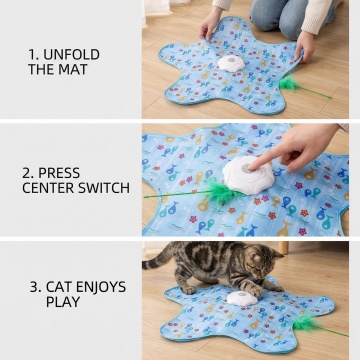 1. UNFOLD THE MAT

2. PRESS CENTER SWITCH

3. CAT ENJOYS PLAY