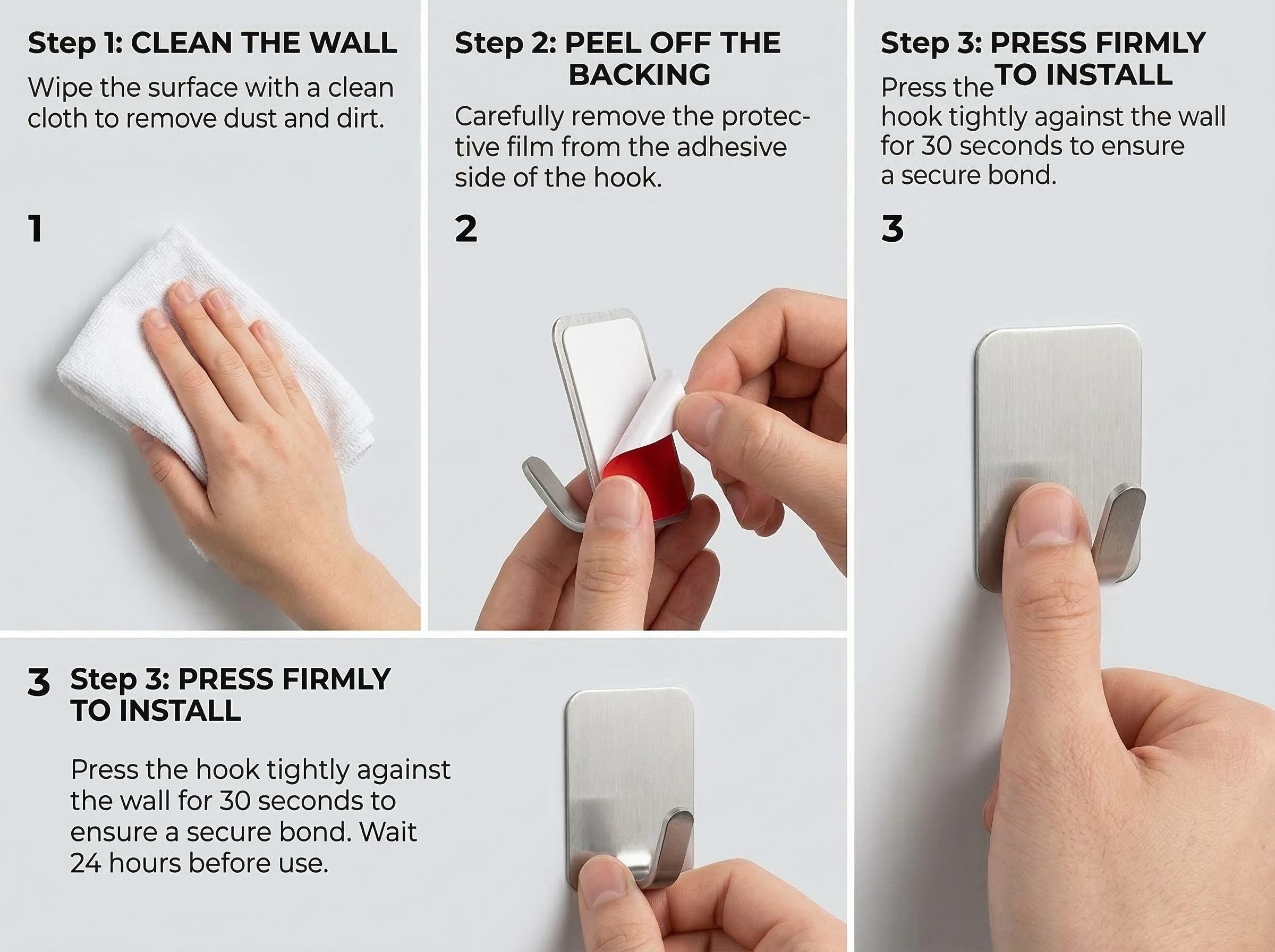 Step 1: CLEAN THE WALL

Wipe the surface with a clean cloth to remove dust and dirt.

1

Step 2: PEEL OFF THE BACKING

Carefully remove the protective film from the adhesive side of the hook.

2

Step 3: PRESS FIRMLY TO INSTALL

Press the hook tightly against the wall for 30 seconds to ensure a secure bond.

3

3 Step 3: PRESS FIRMLY TO INSTALL

Press the hook tightly against the wall for 30 seconds to ensure a secure bond. Wait 24 hours before use.