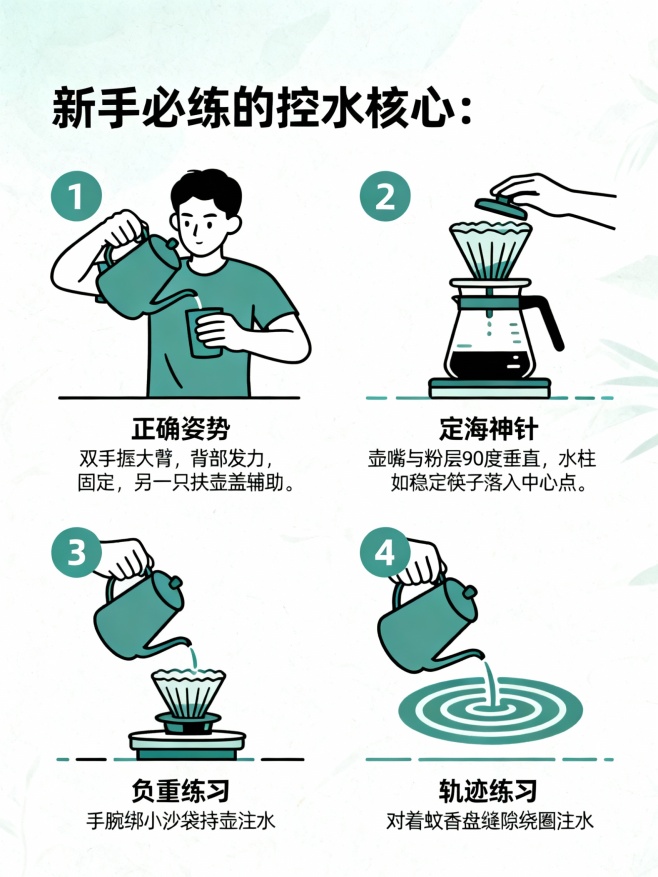 新手必练的控水核心：

1

正确姿势

双手握大臂，背部发力，固定，另一只扶壶盖辅助。

2

定海神针

壶嘴与粉层90度垂直，水柱如稳定筷子落入中心点。

3

负重练习

手腕绑小沙袋持壶注水

4

轨迹练习

对着蚊香盘缝隙绕圈注水