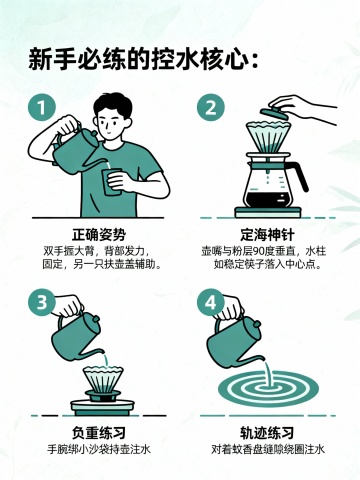 新手必练的控水核心：

1

正确姿势

双手握大臂，背部发力，固定，另一只扶壶盖辅助。

2

定海神针

壶嘴与粉层90度垂直，水柱如稳定筷子落入中心点。

3

负重练习

手腕绑小沙袋持壶注水

4

轨迹练习

对着蚊香盘缝隙绕圈注水