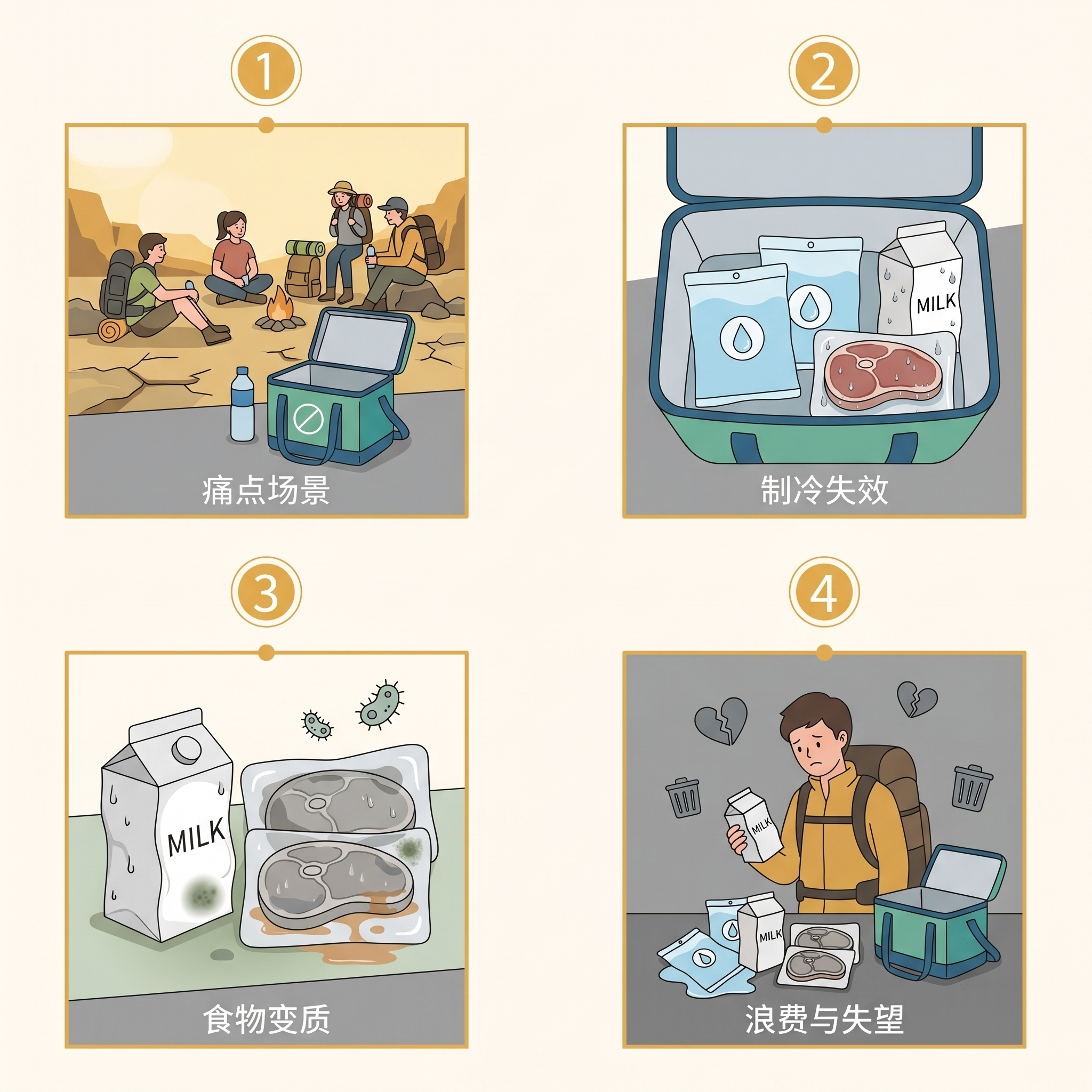 1

痛点场景

2

MILK

制冷失效

3

MILK

食物变质

4

MILK

MILK

浪费与失望