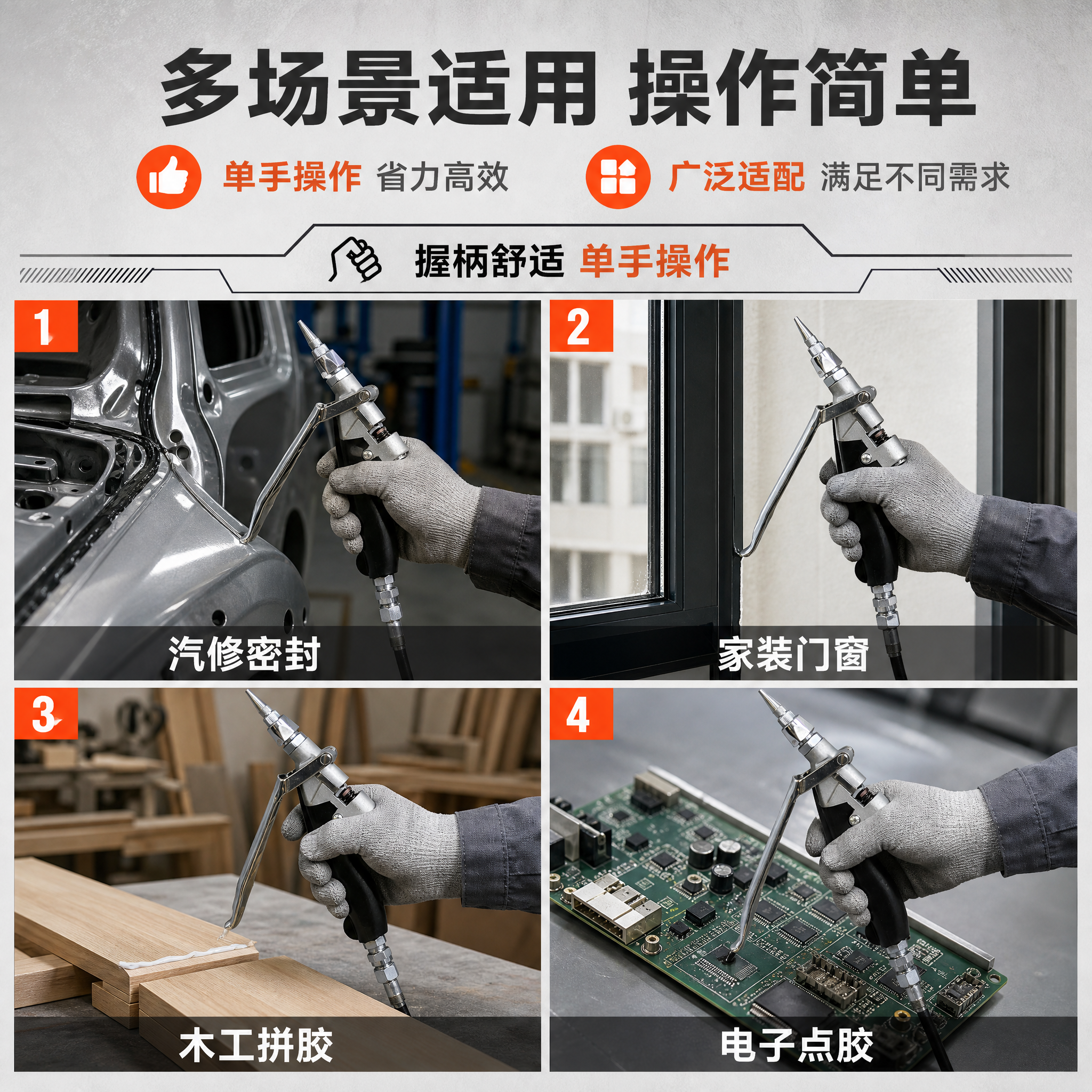 多场景适用 操作简单

单手操作 省力高效

广泛适配 满足不同需求

握柄舒适 单手操作

1

汽修密封

2

家装门窗

3

木工拼胶

4

电子点胶