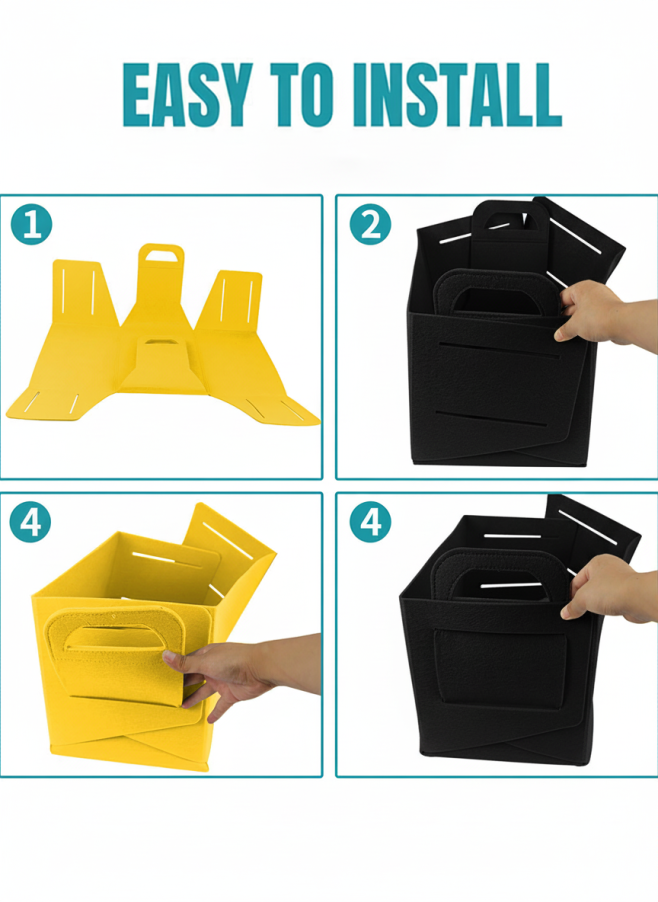 EASY TO INSTALL

1

2

4

4