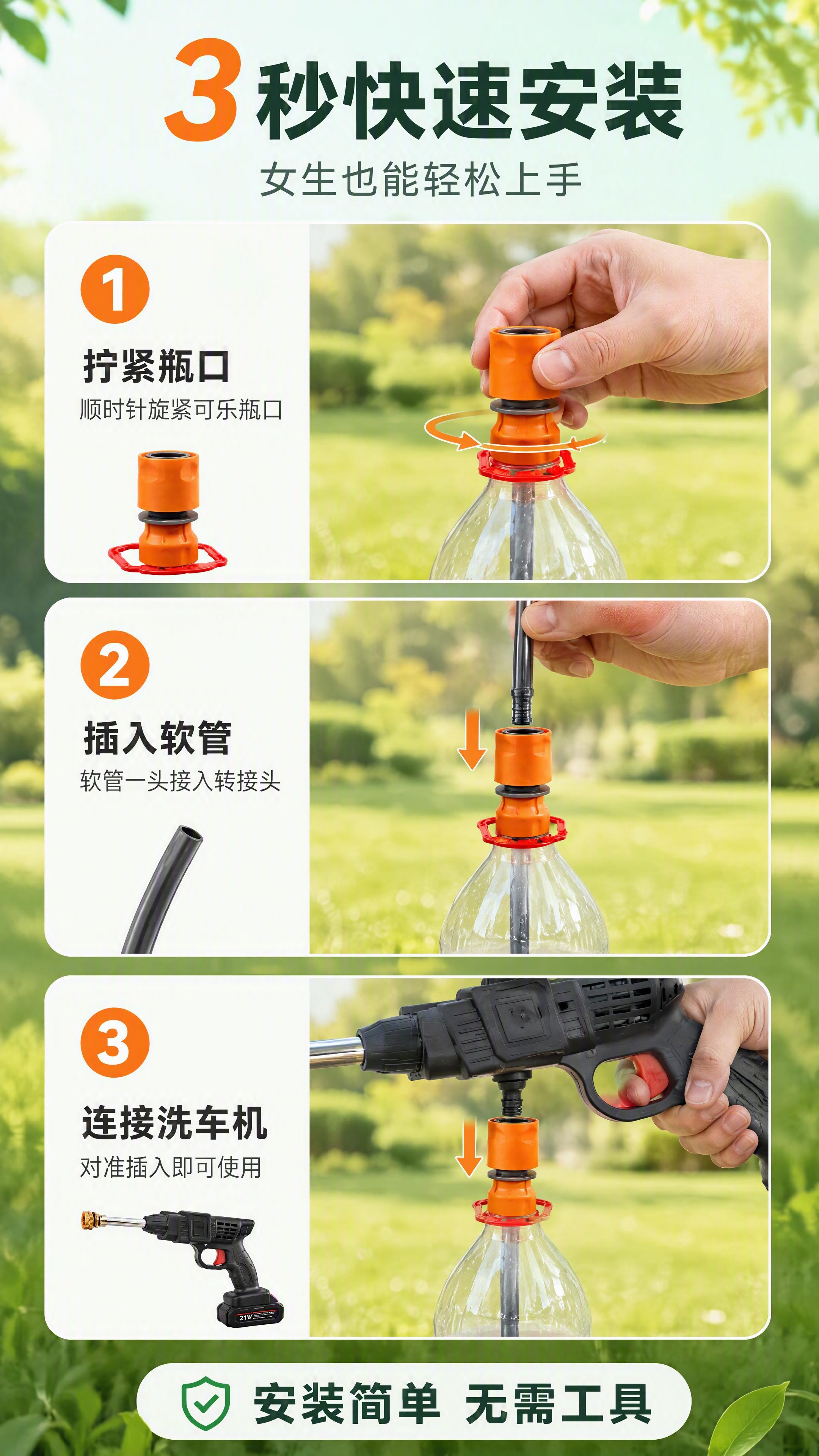 3秒快速安装
女生也能轻松上手

1
拧紧瓶口
顺时针旋紧可乐瓶口

2
插入软管
软管一头接入转接头

3
连接洗车机
对准插入即可使用

21V

安装简单 无需工具