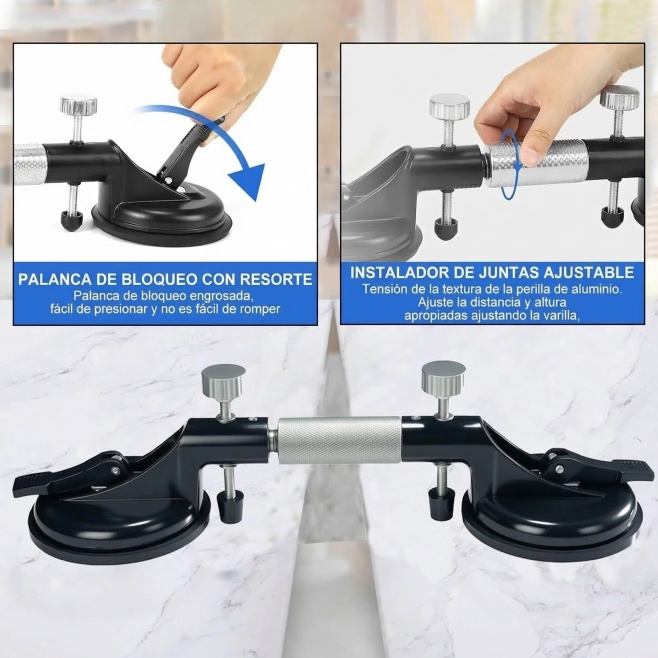 PALANCA DE BLOQUEO CON RESORTE
Palanca de bloqueo engrosada, fácil de presionar y no es fácil de romper

INSTALADOR DE JUNTAS AJUSTABLE
Tensión de la textura de la perilla de aluminio. Ajuste la distancia y altura apropiadas ajustando la varilla,