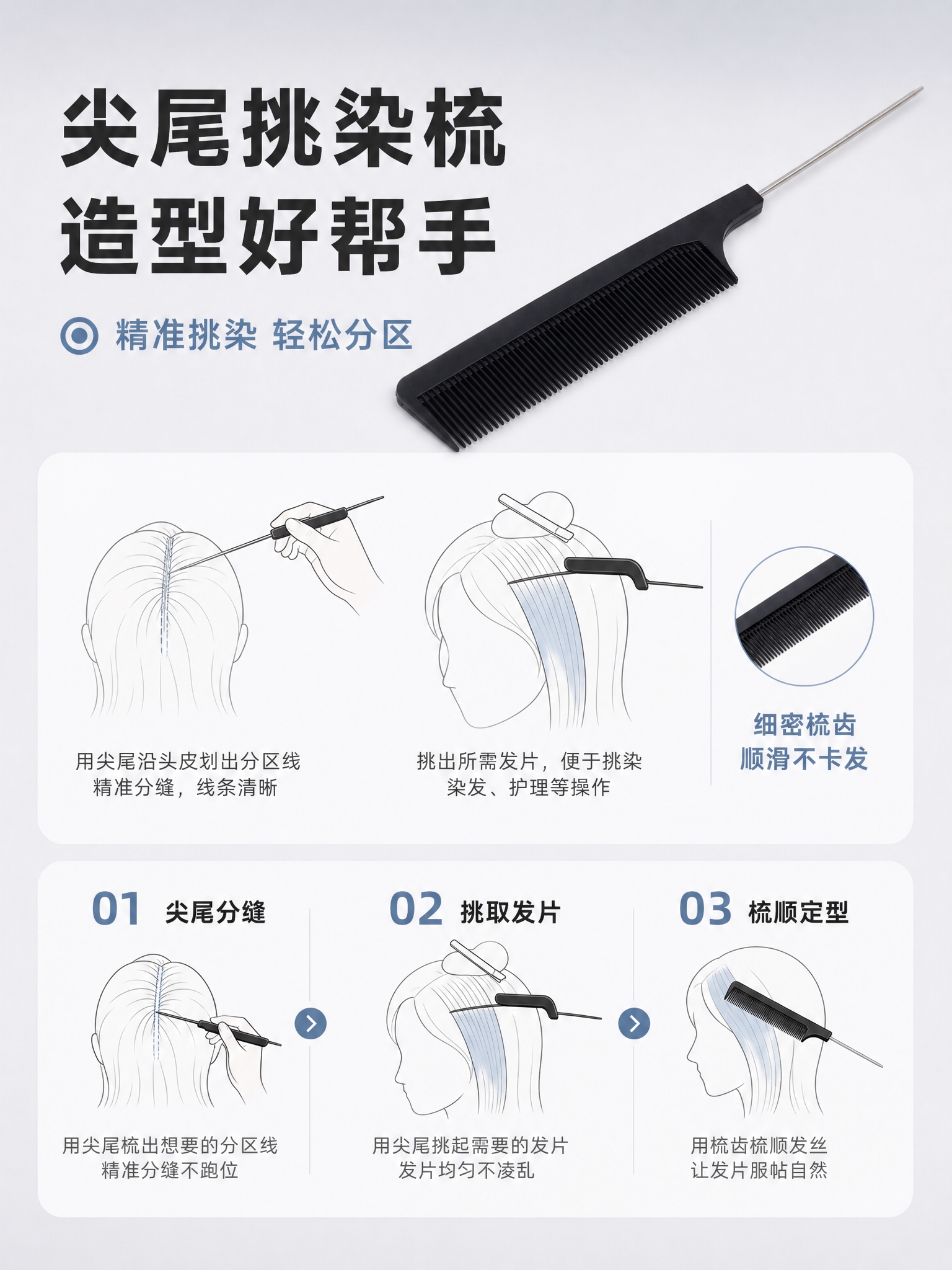 尖尾挑染梳
造型好帮手

精准挑染 轻松分区

用尖尾沿头皮划出分区线
精准分缝，线条清晰

挑出所需发片，便于挑染
染发、护理等操作

细密梳齿
顺滑不卡发

01 尖尾分缝

用尖尾梳出想要的分区线
精准分缝不跑位

02 挑取发片

用尖尾挑起需要的发片
发片均匀不凌乱

03 梳顺定型

用梳齿梳顺发丝
让发片服帖自然