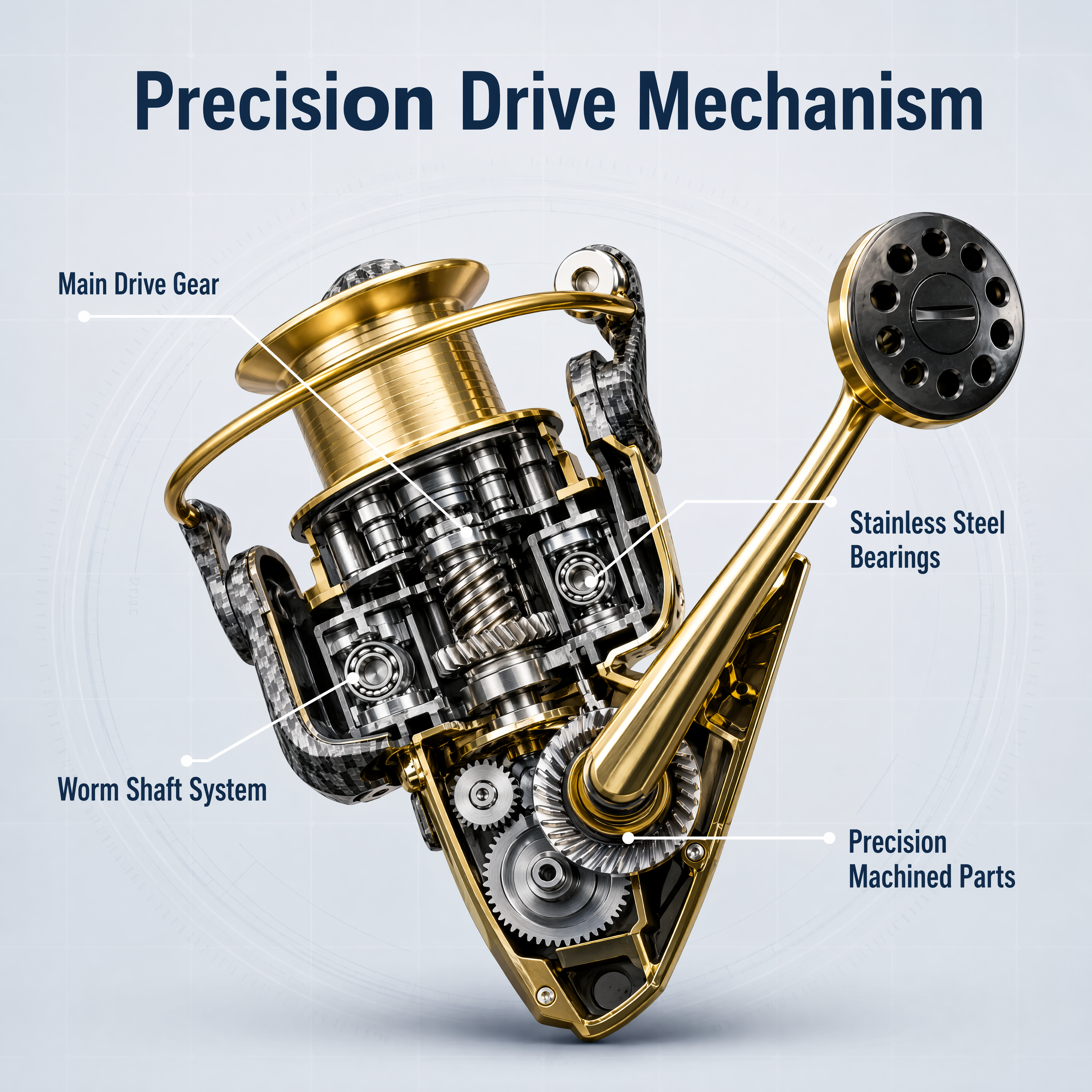 Precision Drive Mechanism

Main Drive Gear

Stainless Steel Bearings

Worm Shaft System

Precision Machined Parts