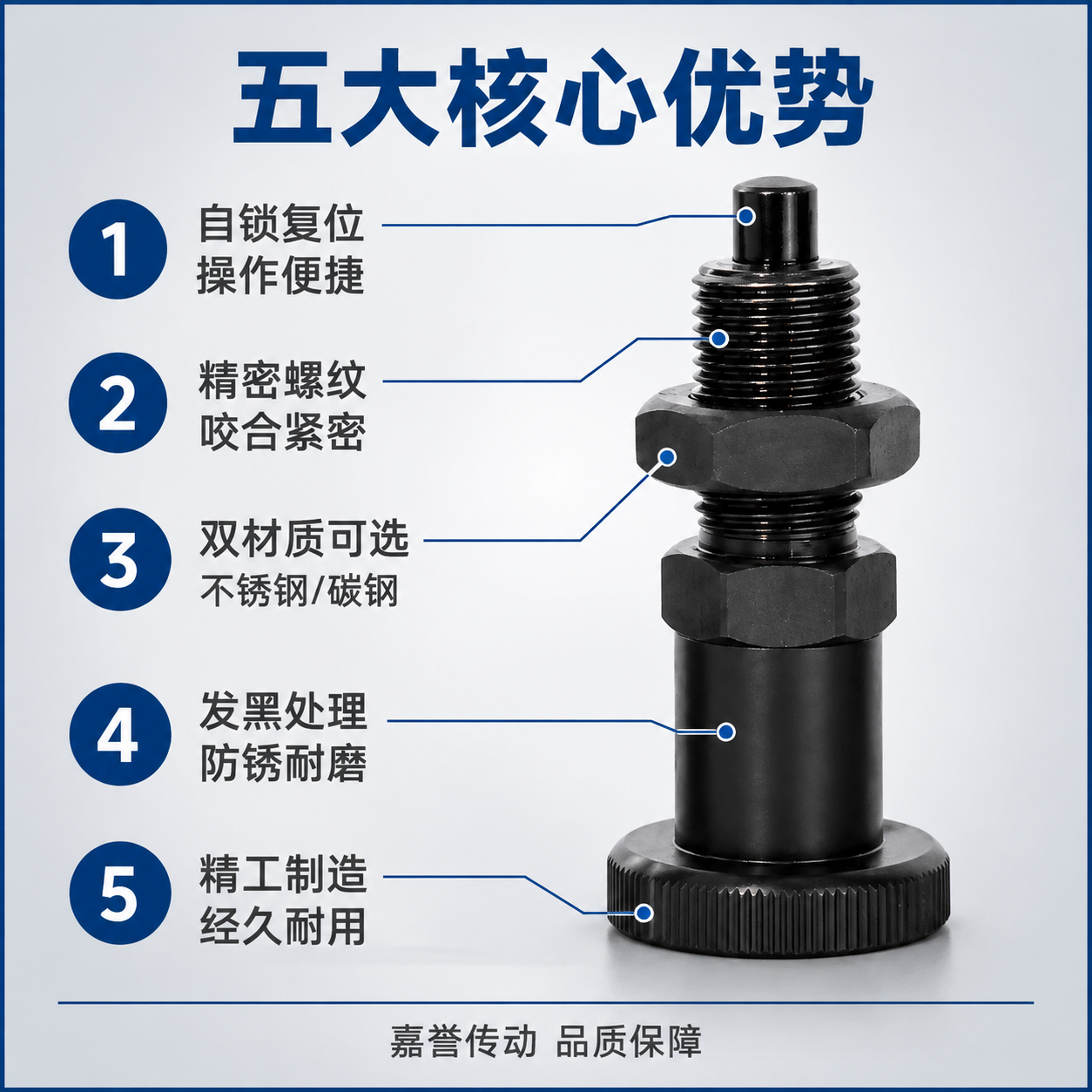 五大核心优势

1
自锁复位
操作便捷

2
精密螺纹
咬合紧密

3
双材质可选
不锈钢/碳钢

4
发黑处理
防锈耐磨

5
精工制造
经久耐用

嘉誉传动 品质保障