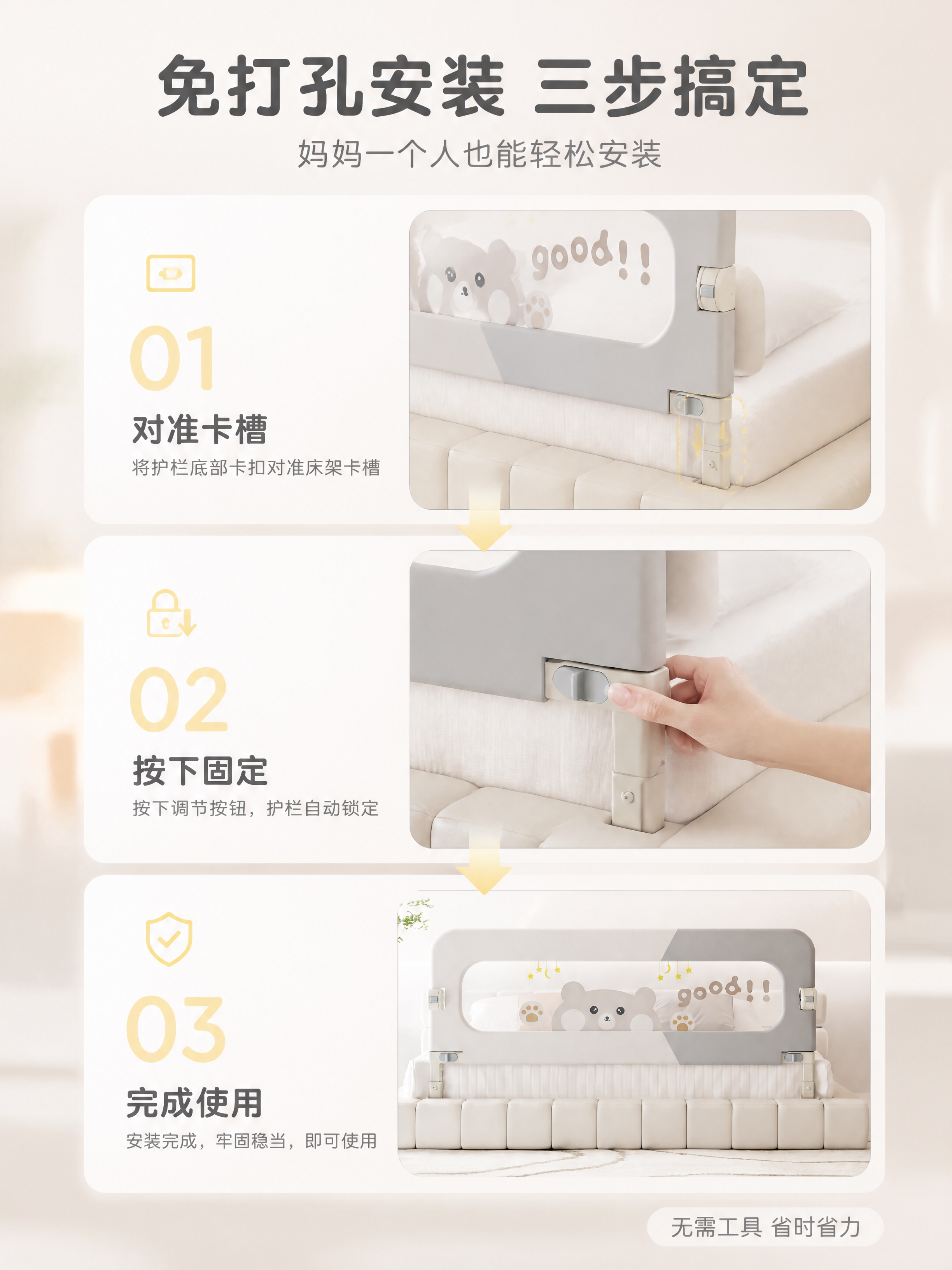 免打孔安装 三步搞定
妈妈一个人也能轻松安装

01
对准卡槽
将护栏底部卡扣对准床架卡槽

good!!

02
按下固定
按下调节按钮，护栏自动锁定

03
完成使用
安装完成，牢固稳当，即可使用

good!!

无需工具 省时省力