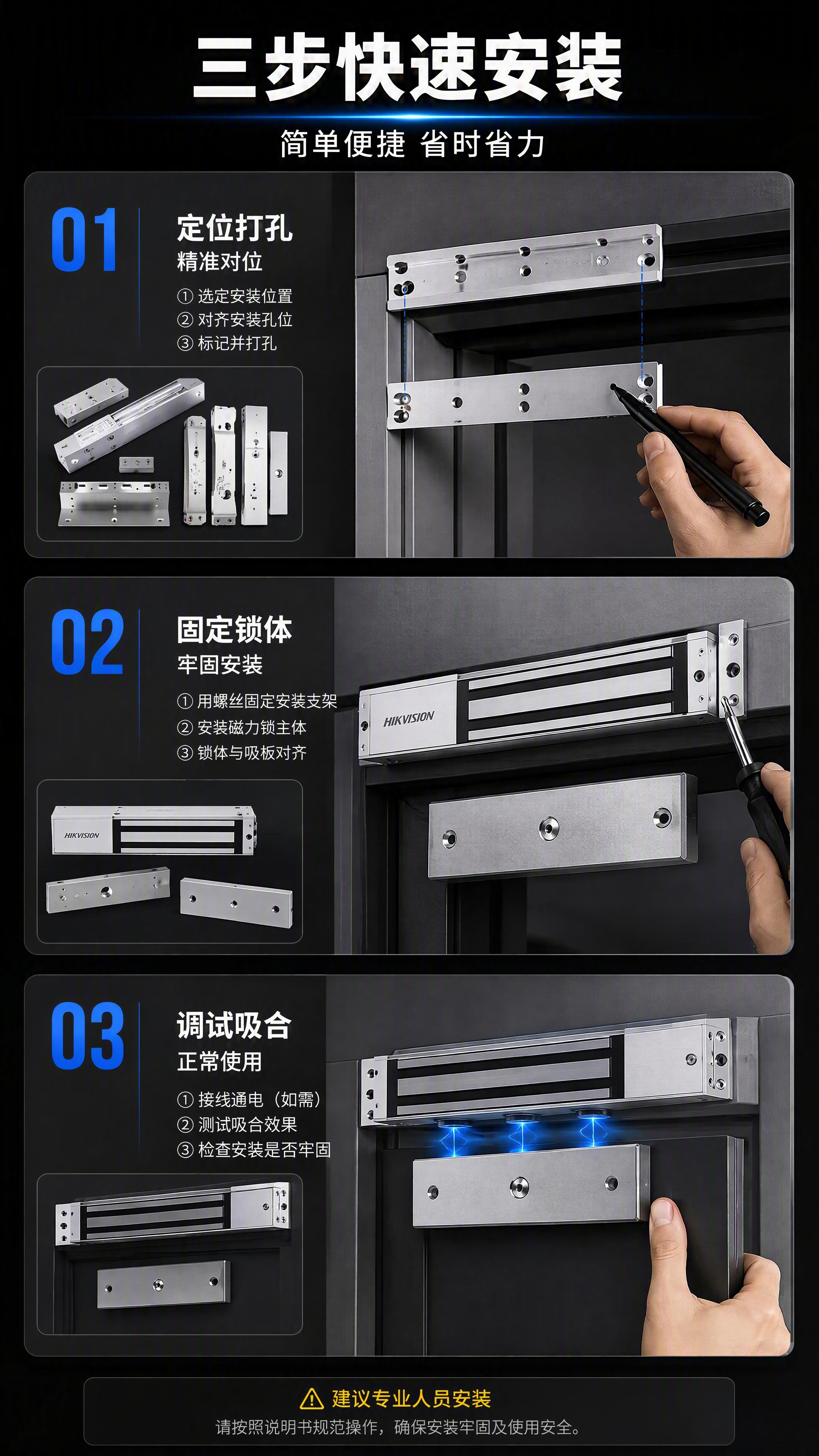 三步快速安装

简单便捷 省时省力

01

定位打孔

精准对位

① 选定安装位置
② 对齐安装孔位
③ 标记并打孔

02

固定锁体

牢固安装

① 用螺丝固定安装支架
② 安装磁力锁主体
③ 锁体与吸板对齐

HIKVISION

HIKVISION

03

调试吸合

正常使用

① 接线通电（如需）
② 测试吸合效果
③ 检查安装是否牢固

建议专业人员安装

请按照说明书规范操作，确保安装牢固及使用安全。