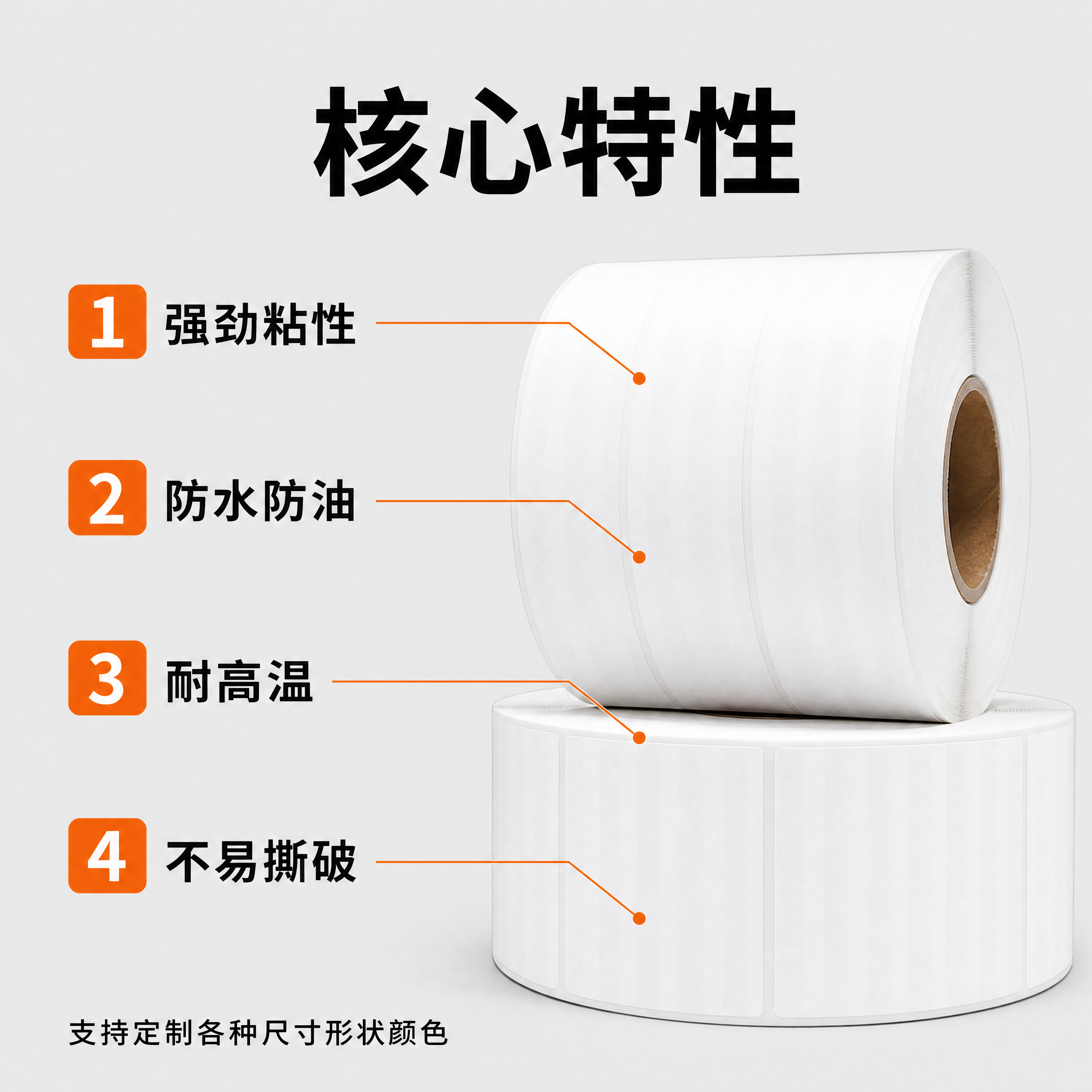 核心特性

1 强劲粘性

2 防水防油

3 耐高温

4 不易撕破

支持定制各种尺寸形状颜色