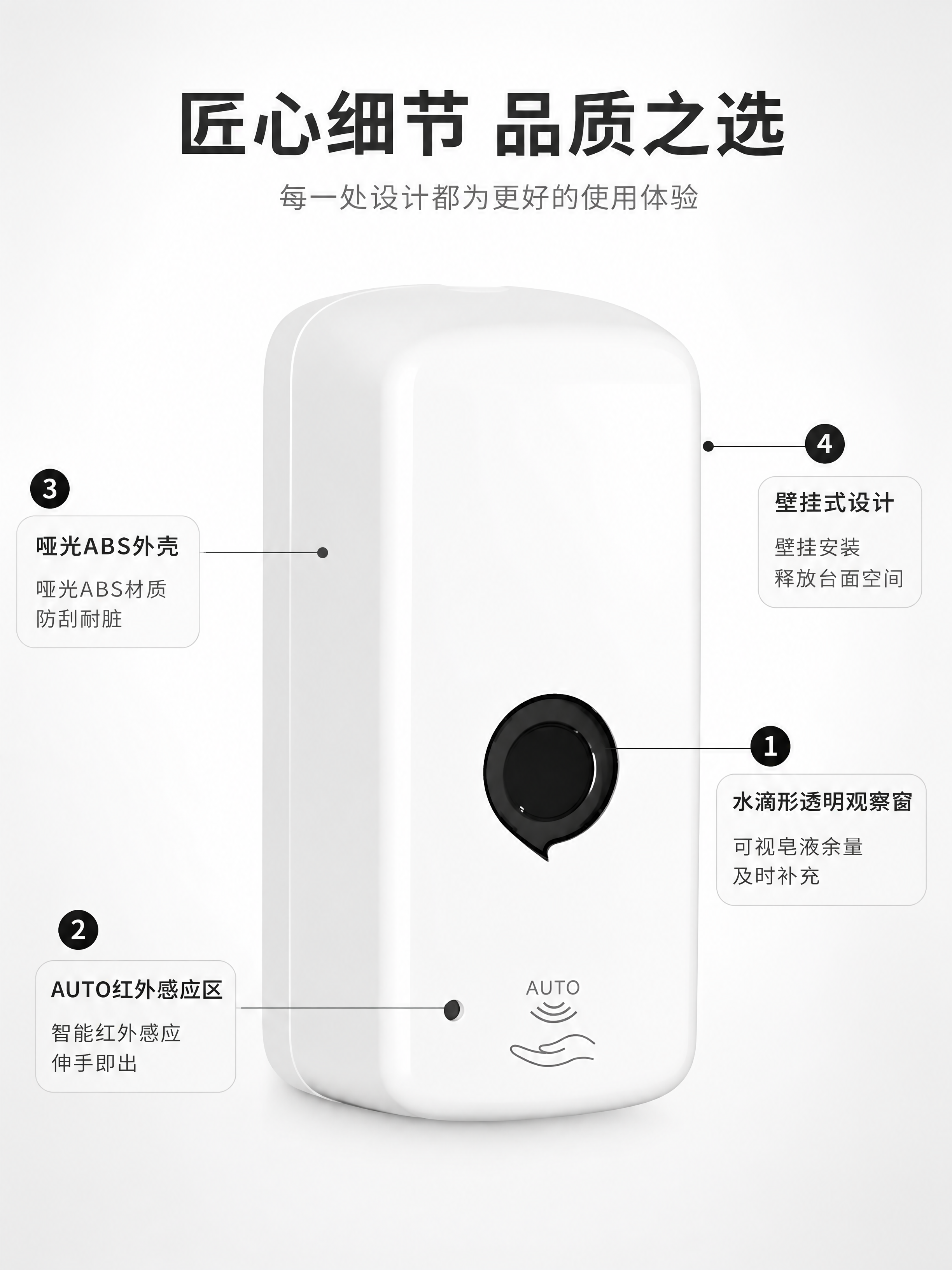 匠心细节 品质之选

每一处设计都为更好的使用体验

4

壁挂式设计

壁挂安装
释放台面空间

3

哑光ABS外壳

哑光ABS材质
防刮耐脏

1

水滴形透明观察窗

可视皂液余量
及时补充

2

AUTO红外感应区

智能红外感应
伸手即出

AUTO