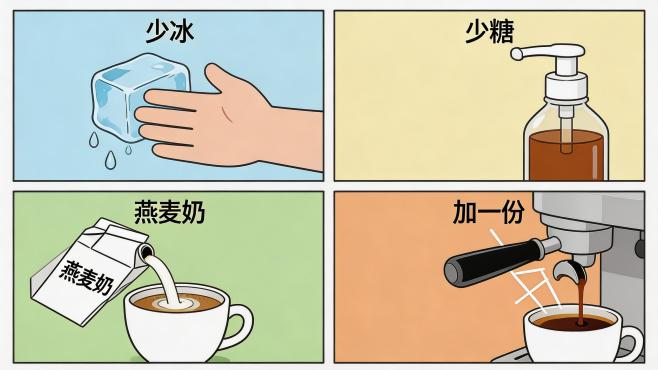 少冰

少糖

燕麦奶

燕麦奶

加一份