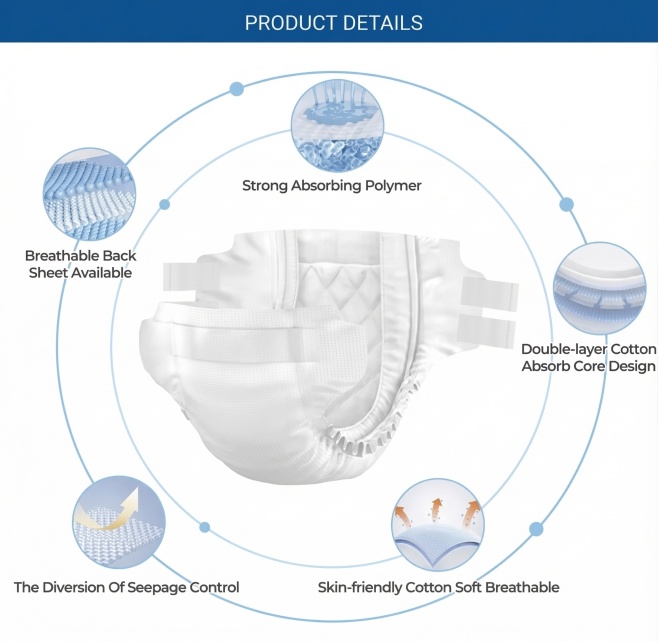 PRODUCT DETAILS

Strong Absorbing Polymer

Breathable Back Sheet Available

Double-layer Cotton Absorb Core Design

The Diversion Of Seepage Control

Skin-friendly Cotton Soft Breathable