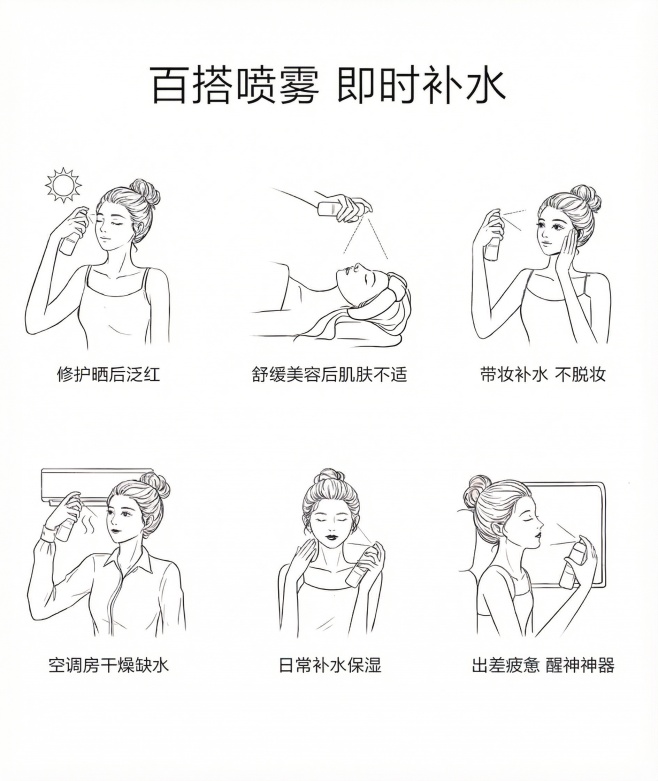 百搭喷雾 即时补水

修护晒后泛红

舒缓美容后肌肤不适

带妆补水 不脱妆

空调房干燥缺水

日常补水保湿

出差疲惫 醒神神器