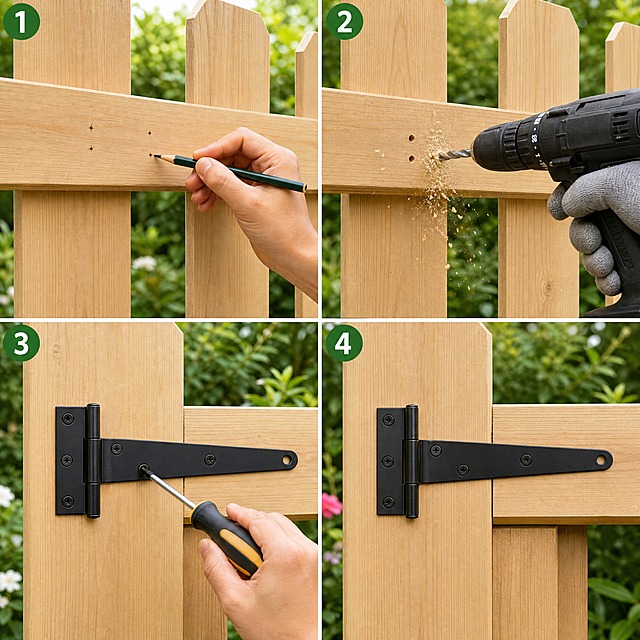 1

2

3

4