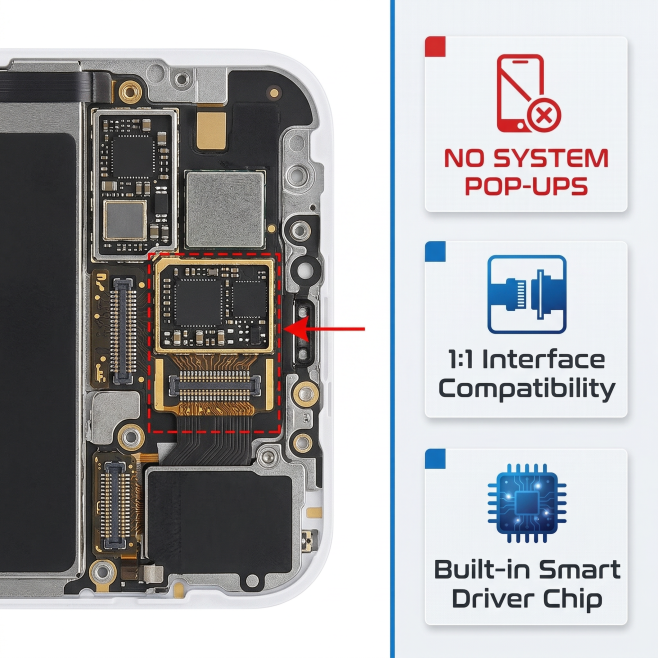 NO SYSTEM POP-UPS

1:1 Interface Compatibility

Built-in Smart Driver Chip