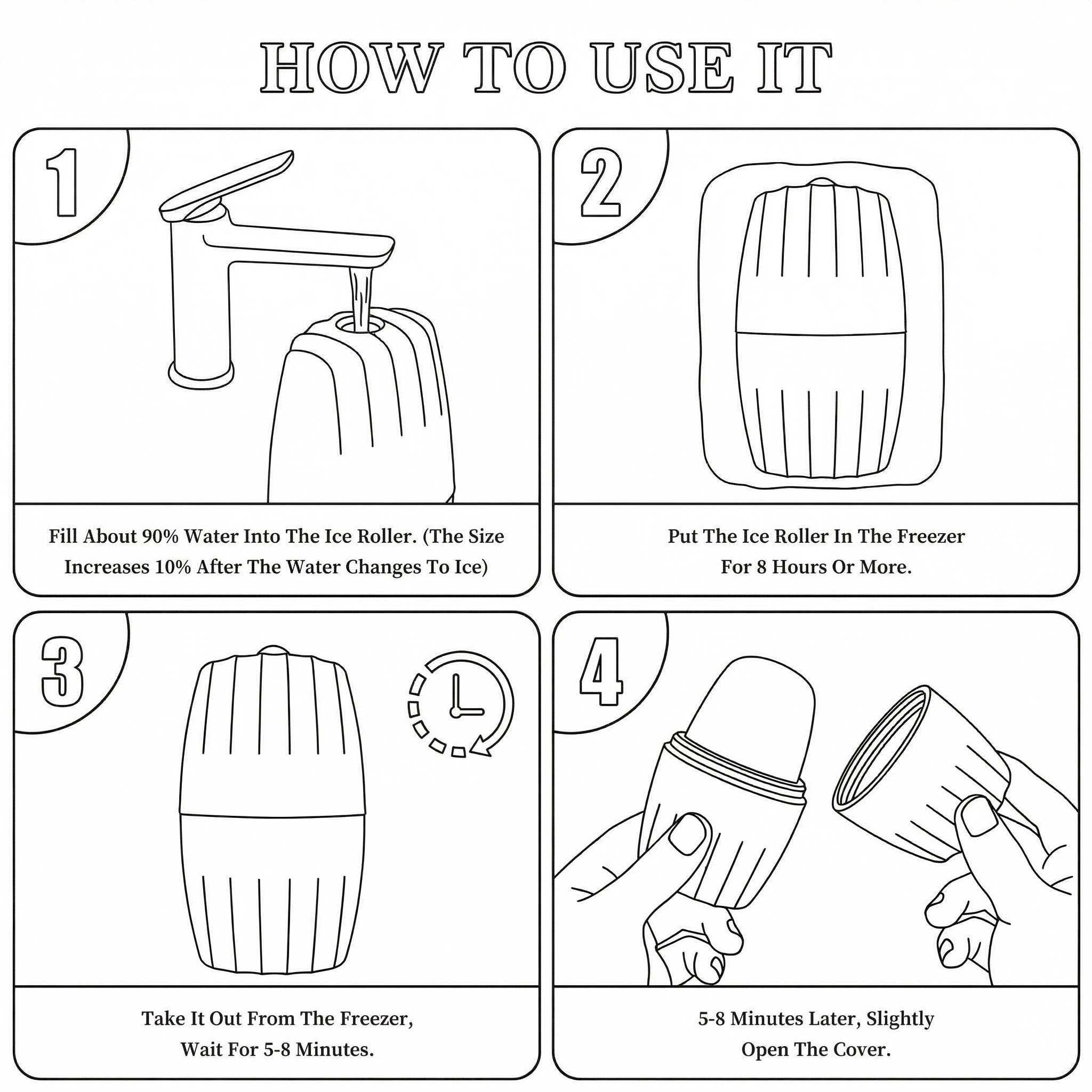 HOW TO USE IT

1

Fill About 90% Water Into The Ice Roller. (The Size Increases 10% After The Water Changes To Ice)

2

Put The Ice Roller In The Freezer For 8 Hours Or More.

3

Take It Out From The Freezer, Wait For 5-8 Minutes.

4

5-8 Minutes Later, Slightly Open The Cover.