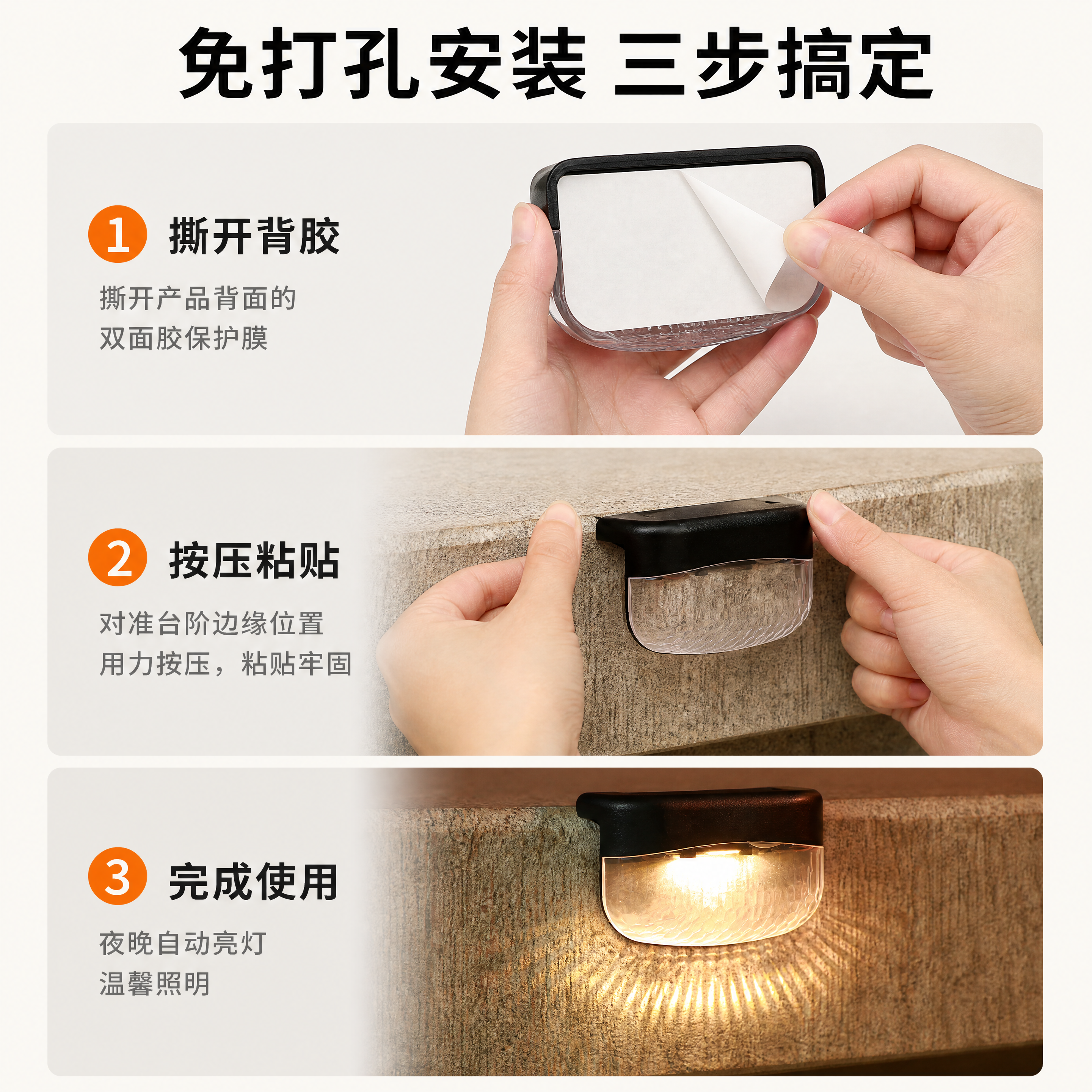 免打孔安装 三步搞定

1 撕开背胶

撕开产品背面的
双面胶保护膜

2 按压粘贴

对准台阶边缘位置
用力按压，粘贴牢固

3 完成使用

夜晚自动亮灯
温馨照明