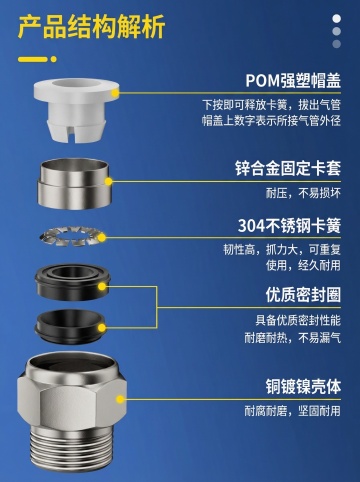 产品结构解析

POM强塑帽盖
下按即可释放卡簧，拔出气管
帽盖上数字表示所接气管外径

锌合金固定卡套
耐压，不易损坏

304不锈钢卡簧
韧性高，抓力大，可重复使用，经久耐用

优质密封圈
具备优质密封性能
耐磨耐热，不易漏气

铜镀镍壳体
耐腐耐磨，坚固耐用