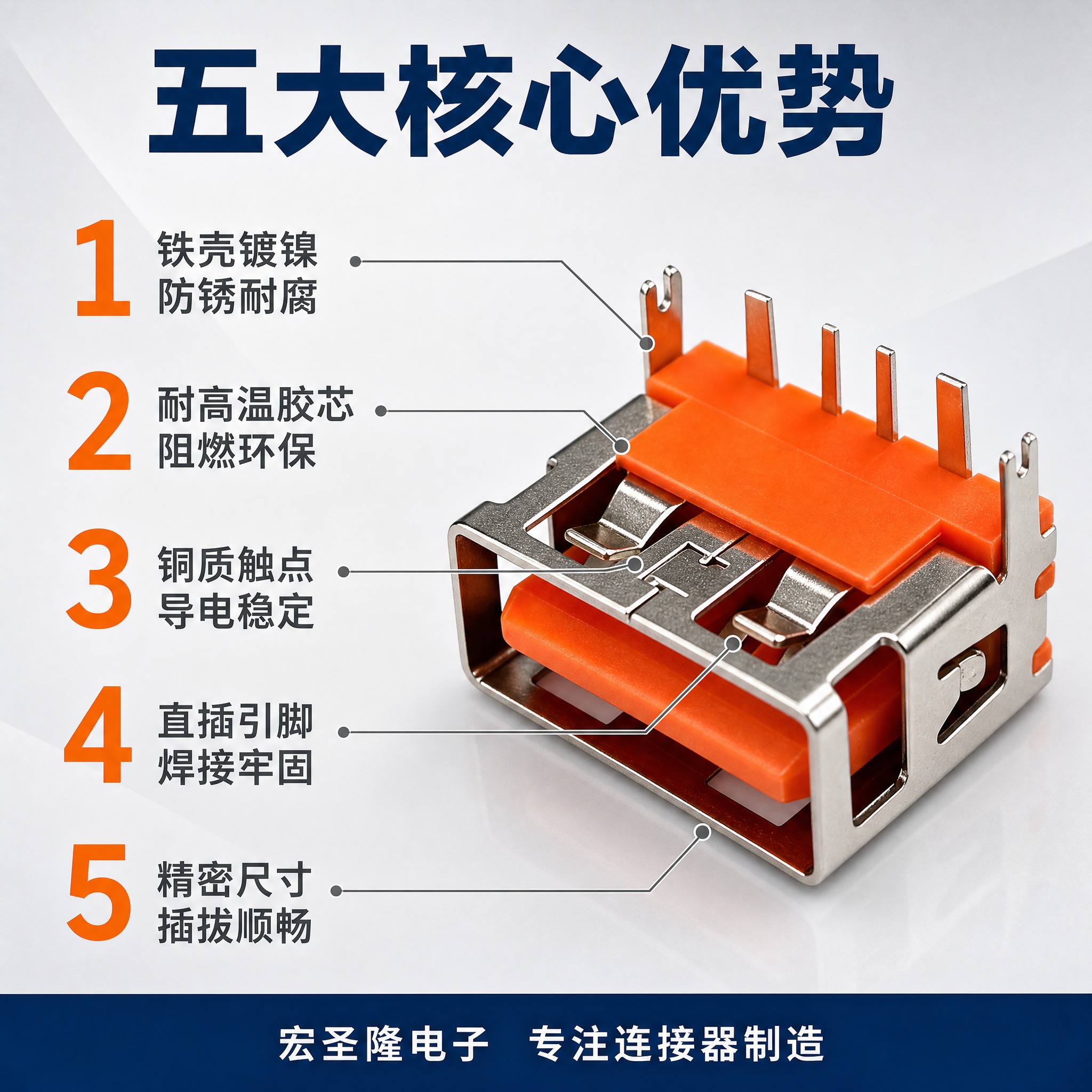 五大核心优势

1
铁壳镀镍
防锈耐腐

2
耐高温胶芯
阻燃环保

3
铜质触点
导电稳定

4
直插引脚
焊接牢固

5
精密尺寸
插拔顺畅

宏圣隆电子　专注连接器制造