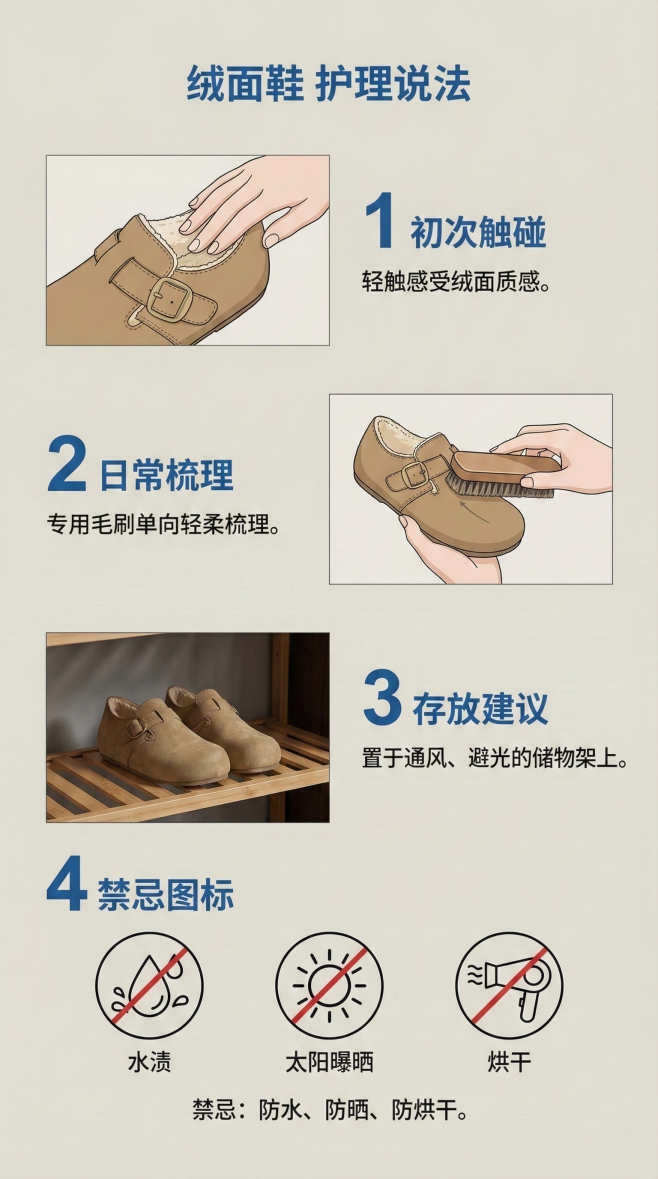 绒面鞋 护理说法

1 初次触碰

轻触感受绒面质感。

2 日常梳理

专用毛刷单向轻柔梳理。

3 存放建议

置于通风、避光的储物架上。

4 禁忌图标

水渍

太阳曝晒

烘干

禁忌：防水、防晒、防烘干。