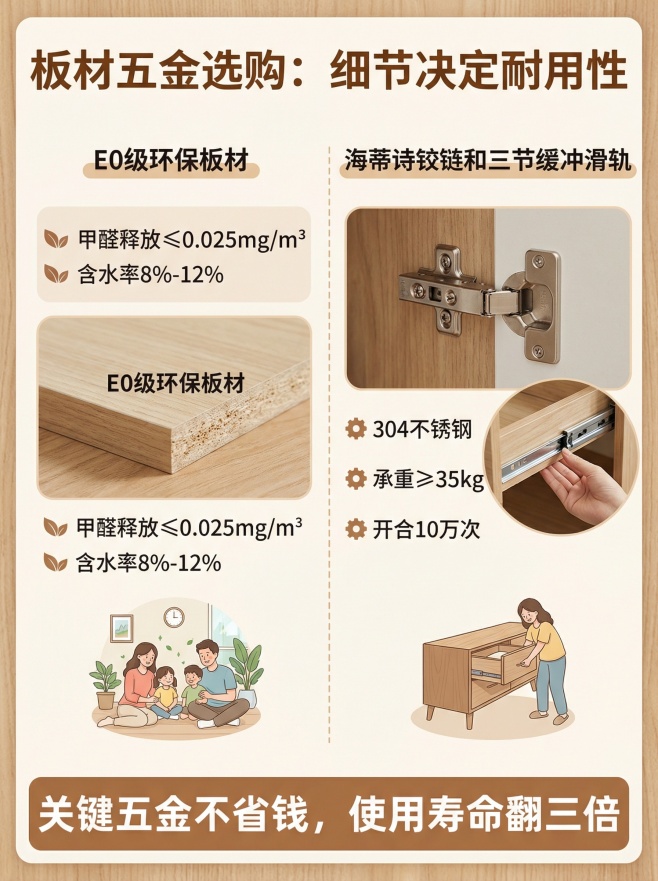 板材五金选购：细节决定耐用性

E0级环保板材

甲醛释放≤0.025mg/m³
含水率8%-12%

E0级环保板材

甲醛释放≤0.025mg/m³
含水率8%-12%

海蒂诗铰链和三节缓冲滑轨

304不锈钢
承重≥35kg
开合10万次

关键五金不省钱，使用寿命翻三倍