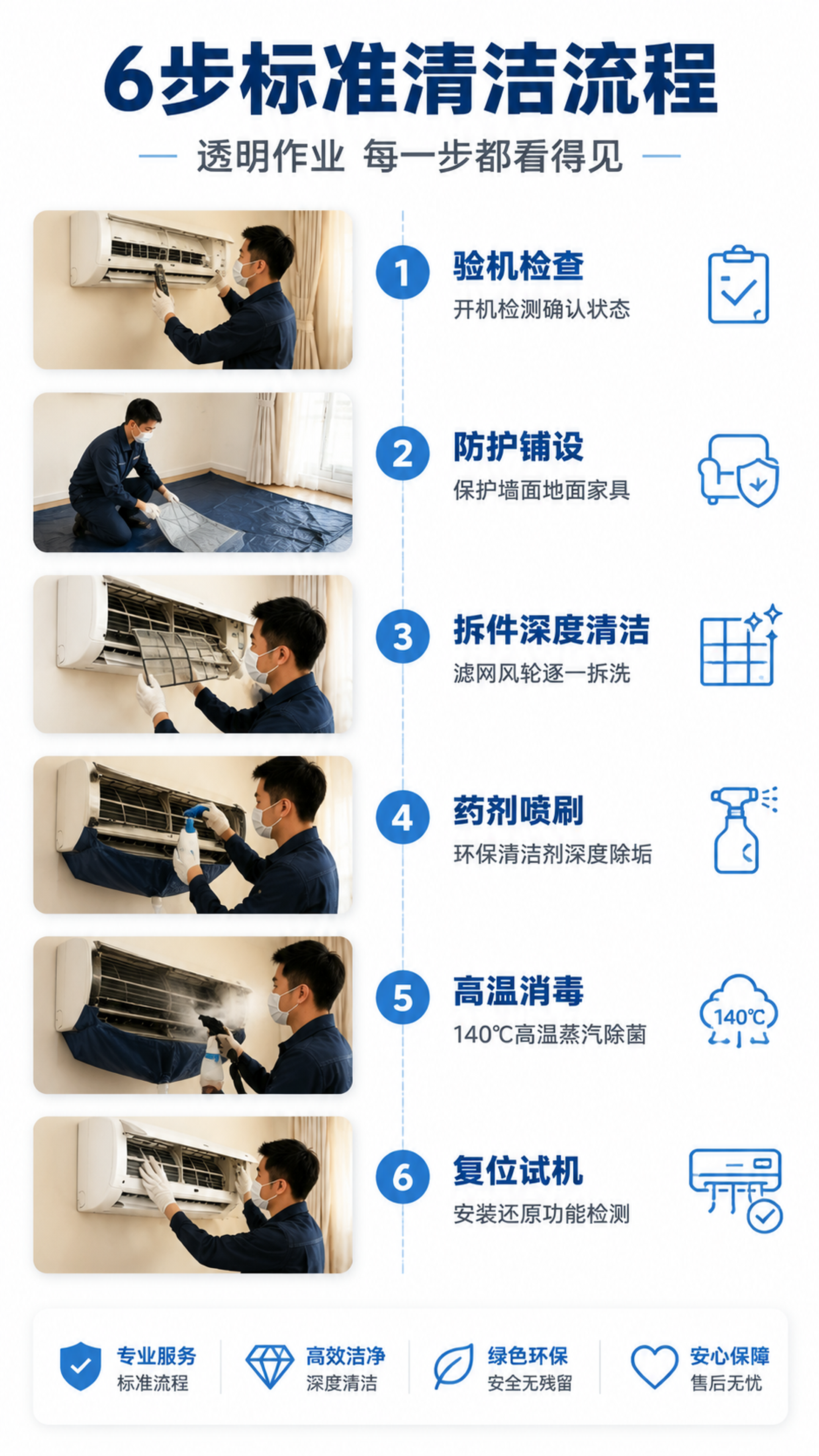 6步标准清洁流程

透明作业 每一步都看得见

1 验机检查
开机检测确认状态

2 防护铺设
保护墙面地面家具

3 拆件深度清洁
滤网风轮逐一拆洗

4 药剂喷刷
环保清洁剂深度除垢

5 高温消毒
140℃高温蒸汽除菌

140℃

6 复位试机
安装还原功能检测

专业服务
标准流程

高效洁净
深度清洁

绿色环保
安全无残留

安心保障
售后无忧