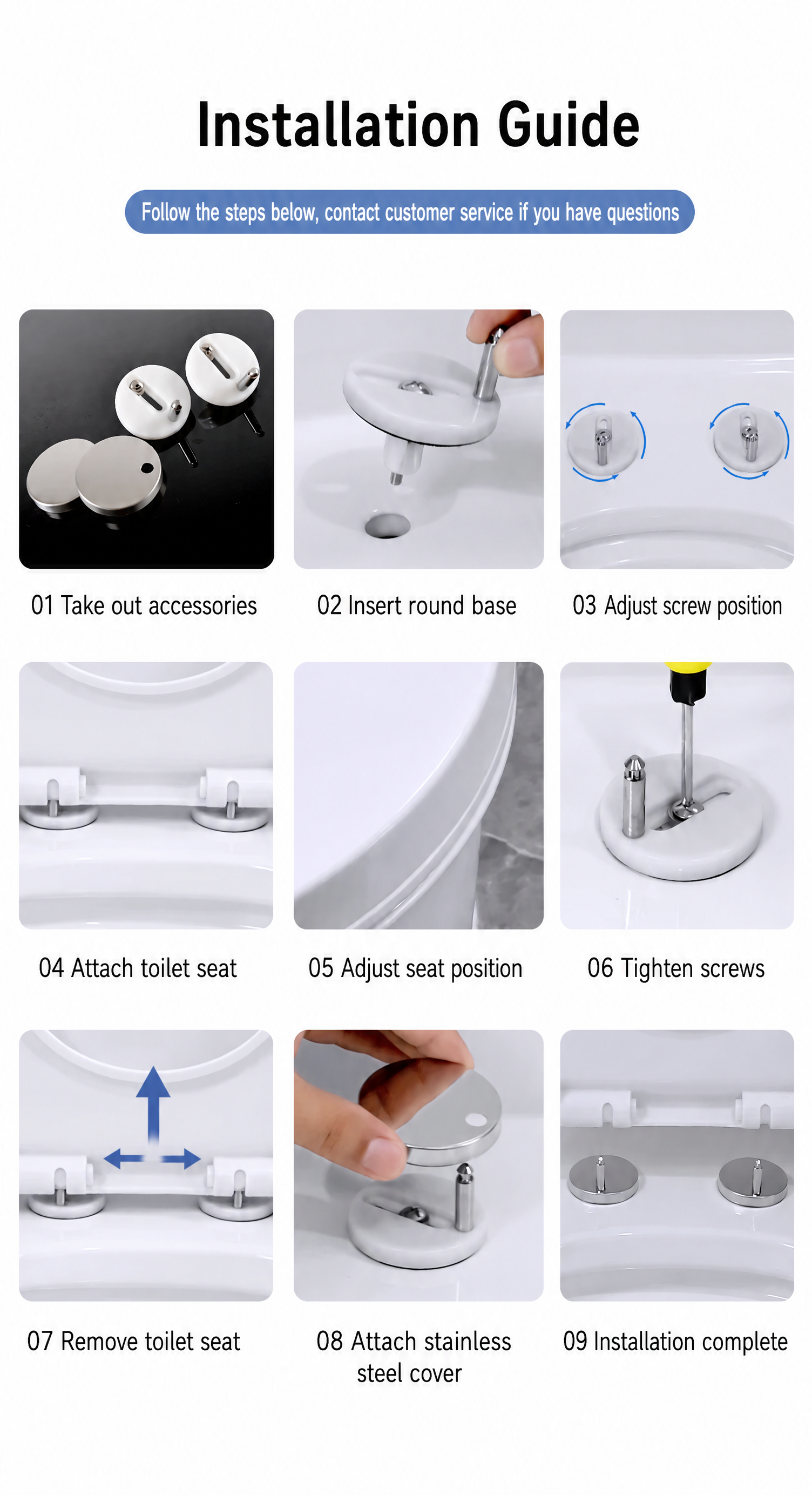 Installation Guide

Follow the steps below, contact customer service if you have questions

01 Take out accessories

02 Insert round base

03 Adjust screw position

04 Attach toilet seat

05 Adjust seat position

06 Tighten screws

07 Remove toilet seat

08 Attach stainless steel cover

09 Installation complete