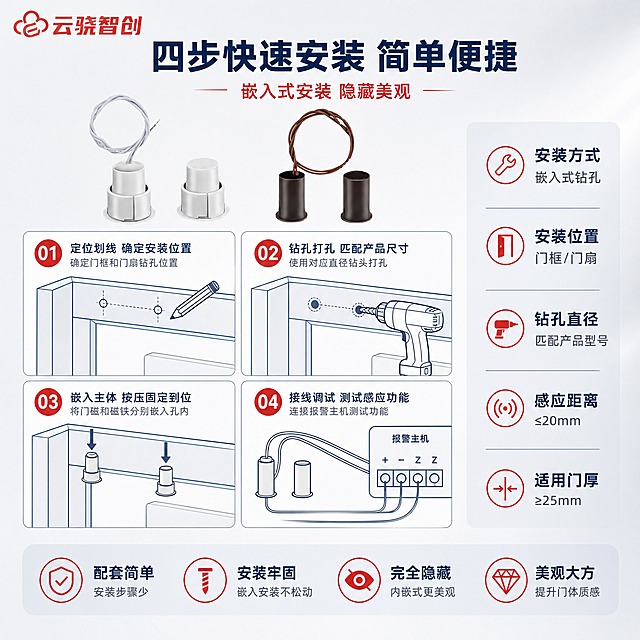 云骁智创

四步快速安装 简单便捷

嵌入式安装 隐藏美观

01 定位划线 确定安装位置
确定门框和门扇钻孔位置

02 钻孔打孔 匹配产品尺寸
使用对应直径钻头打孔

03 嵌入主体 按压固定到位
将门磁和磁铁分别嵌入孔内

04 接线调试 测试感应功能
连接报警主机测试功能

报警主机
+ − Z Z

安装方式
嵌入式钻孔

安装位置
门框/门扇

钻孔直径
匹配产品型号

感应距离
≤20mm

适用门厚
≥25mm

配套简单
安装步骤少

安装牢固
嵌入安装不松动

完全隐藏
内嵌式更美观

美观大方
提升门体质感