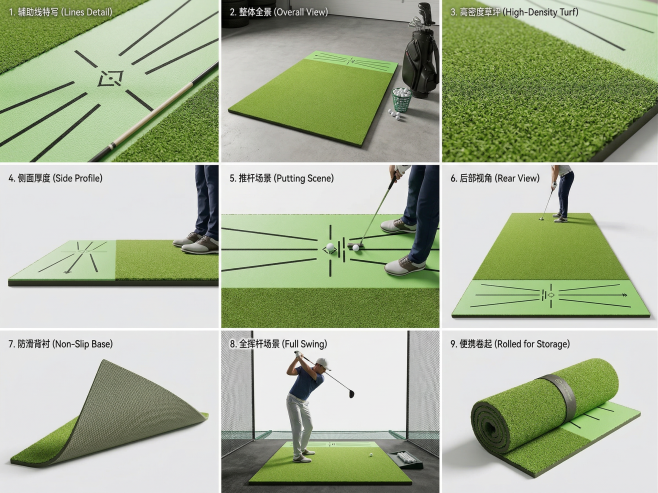 1. 辅助线特写 (Lines Detail)

2. 整体全景 (Overall View)

3. 高密度草坪 (High-Density Turf)

4. 侧面厚度 (Side Profile)

5. 推杆场景 (Putting Scene)

6. 后部视角 (Rear View)

7. 防滑背衬 (Non-Slip Base)

8. 全挥杆场景 (Full Swing)

9. 便携卷起 (Rolled for Storage)